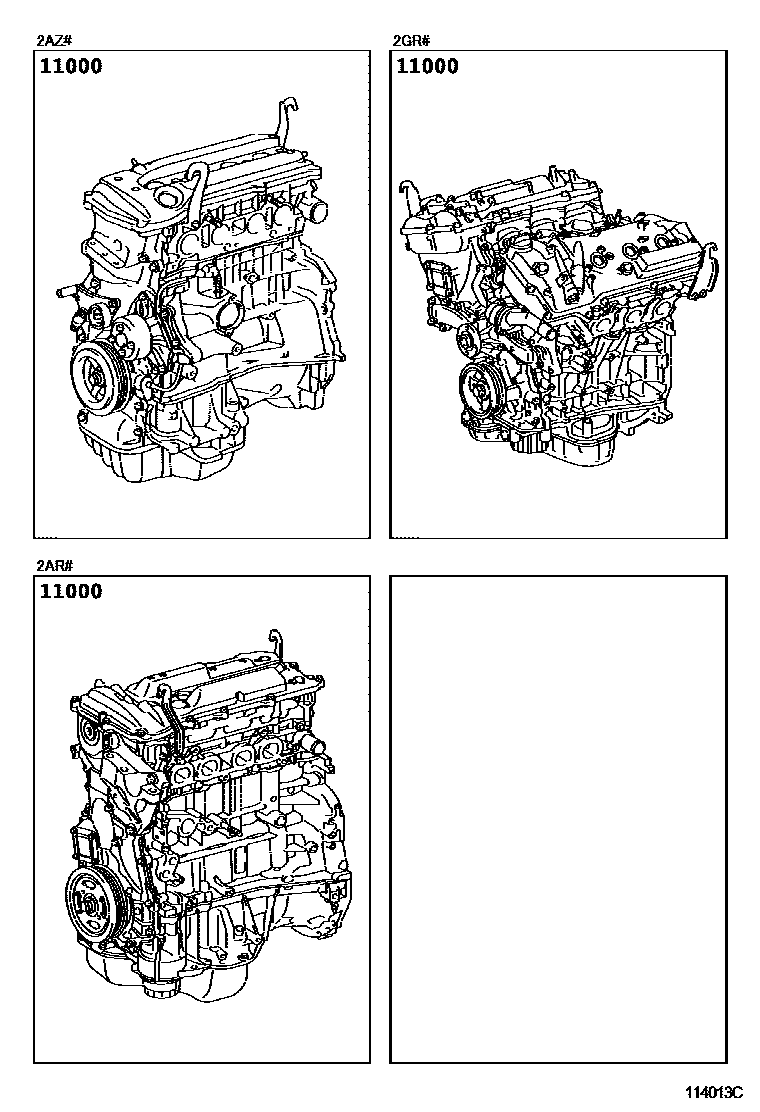 2AZ#
11000

2GR#
11000

2AR#
11000

114013C