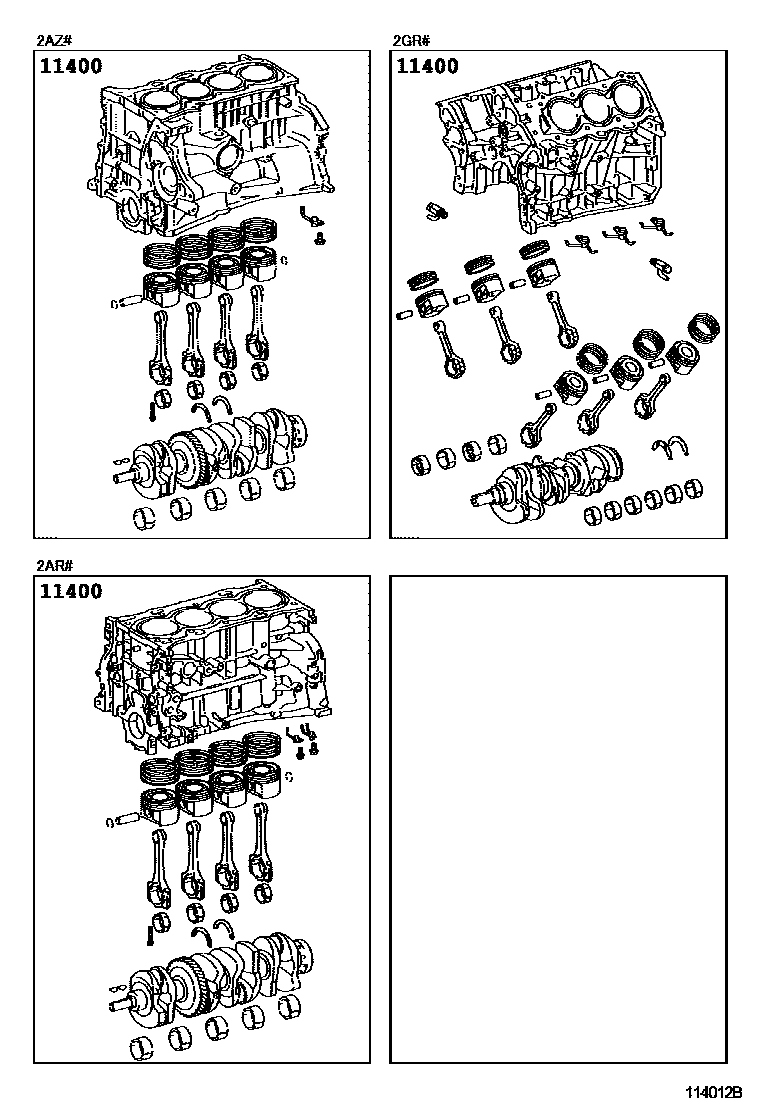 2AZ#

11400

2GR#

11400

2AR#

11400

114012B