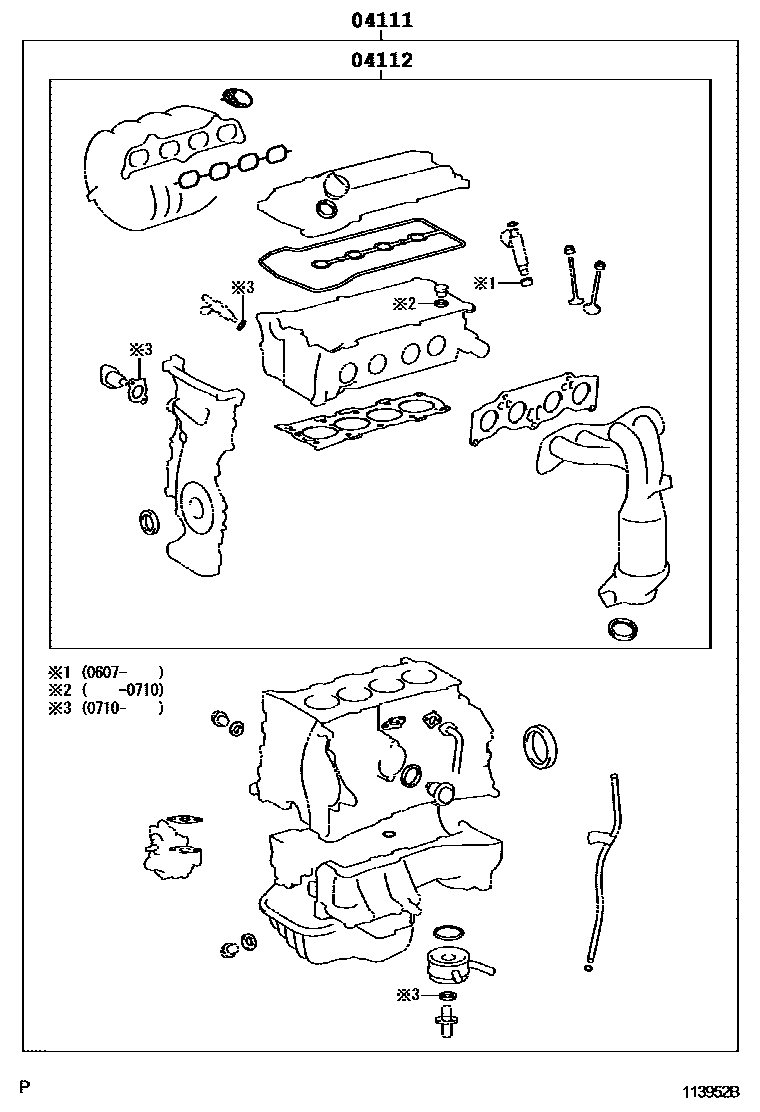 04111

04112

※3

※1

※2

※3

※1 (0607- )
※2 ( -0710)
※3 (0710- )

※3

P

113952B