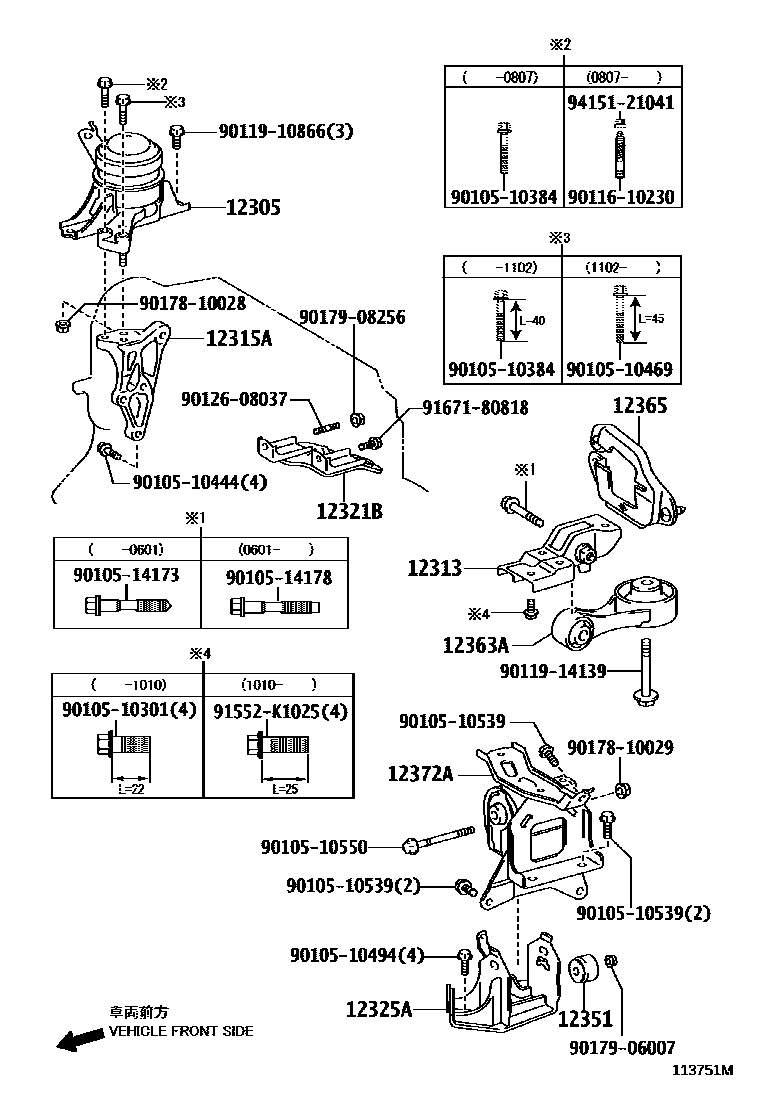 ※2
※3
90119-10866(3)
12305
90178-10028
12315A
90179-08256
90126-08037
91671-80818
90105-10444(4)
12321B

※2

| ( -0807) | (0807- ) |
|---|---|
| 90105-10384 | 94151-21041 90116-10230 |

※3

| ( -1102) | (1102- ) |
|---|---|
| L=40 90105-10384 | L=45 90105-10469 |

12365
※1
12313
※4
12363A
90119-14139

※1

| ( -0601) | (0601- ) |
|---|---|
| 90105-14173 | 90105-14178 |

※4

| ( -1010) | (1010- ) |
|---|---|
| 90105-10301(4) L=22 | 91552-K1025(4) L=25 |

90105-10539
90178-10029
12372A
90105-10550
90105-10539(2)
90105-10539(2)
90105-10494(4)
12325A
12351
90179-06007

車両前方
VEHICLE FRONT SIDE

113751M