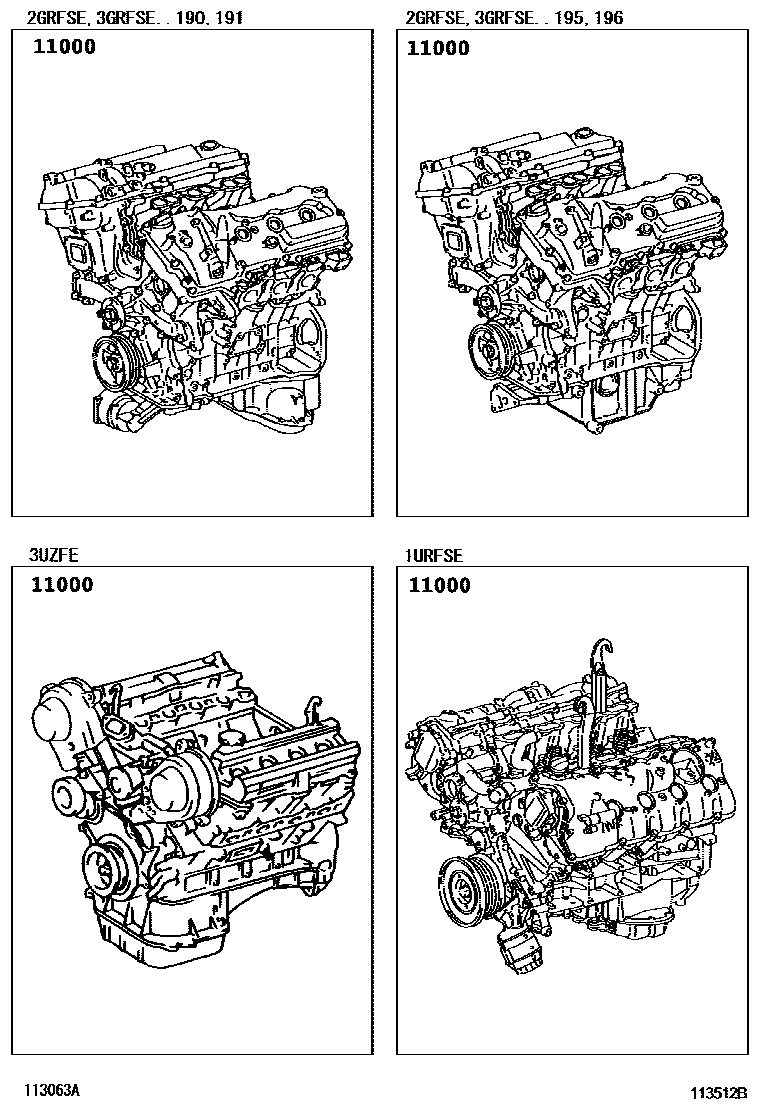 2GRFSE, 3GRFSE. . 190, 191

11000

2GRFSE, 3GRFSE. . 195, 196

11000

3UZFE

11000

1URFSE

11000

113063A

113512B