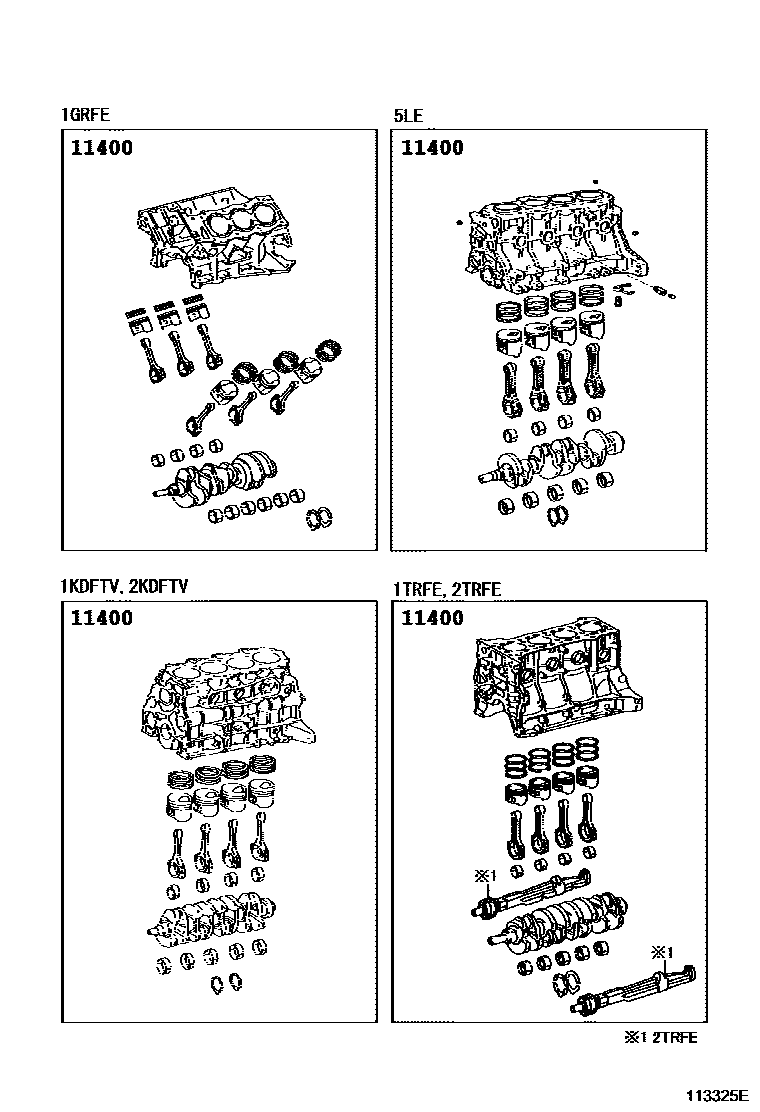 1GRFE

11400

5LE

11400

1KDFTV, 2KDFTV

11400

1TRFE, 2TRFE

11400

※1

※1

※1 2TRFE

113325E