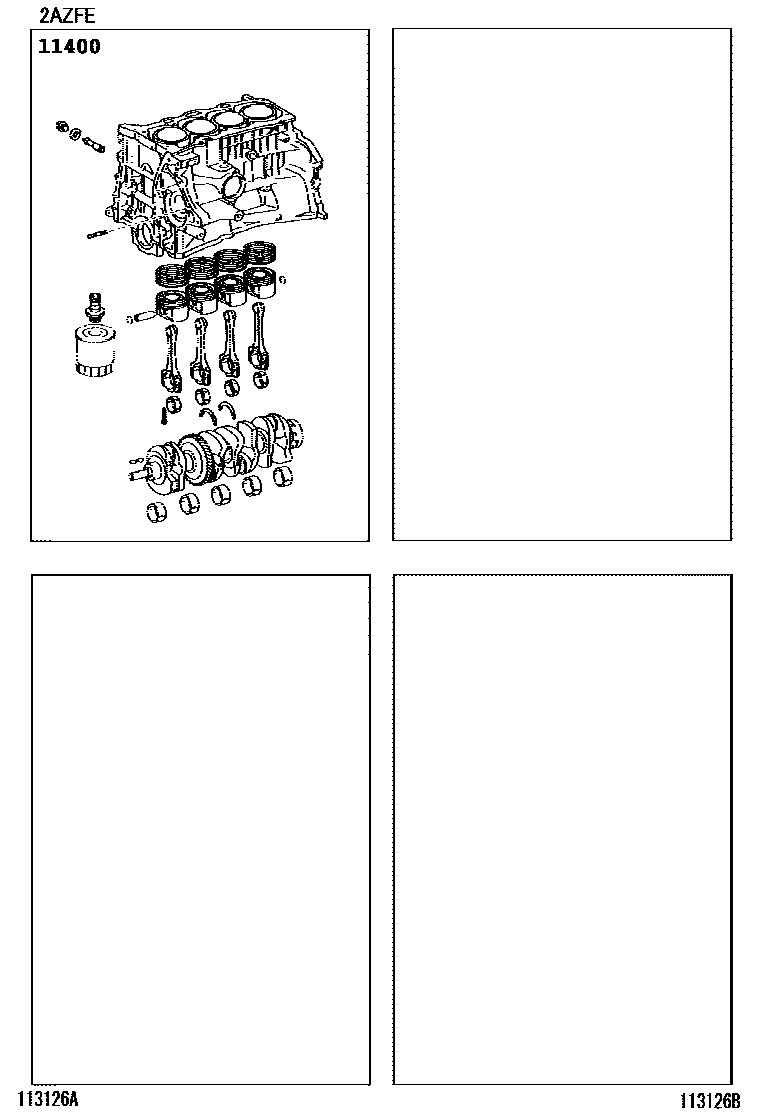 2AZFE

11400

113126A

113126B