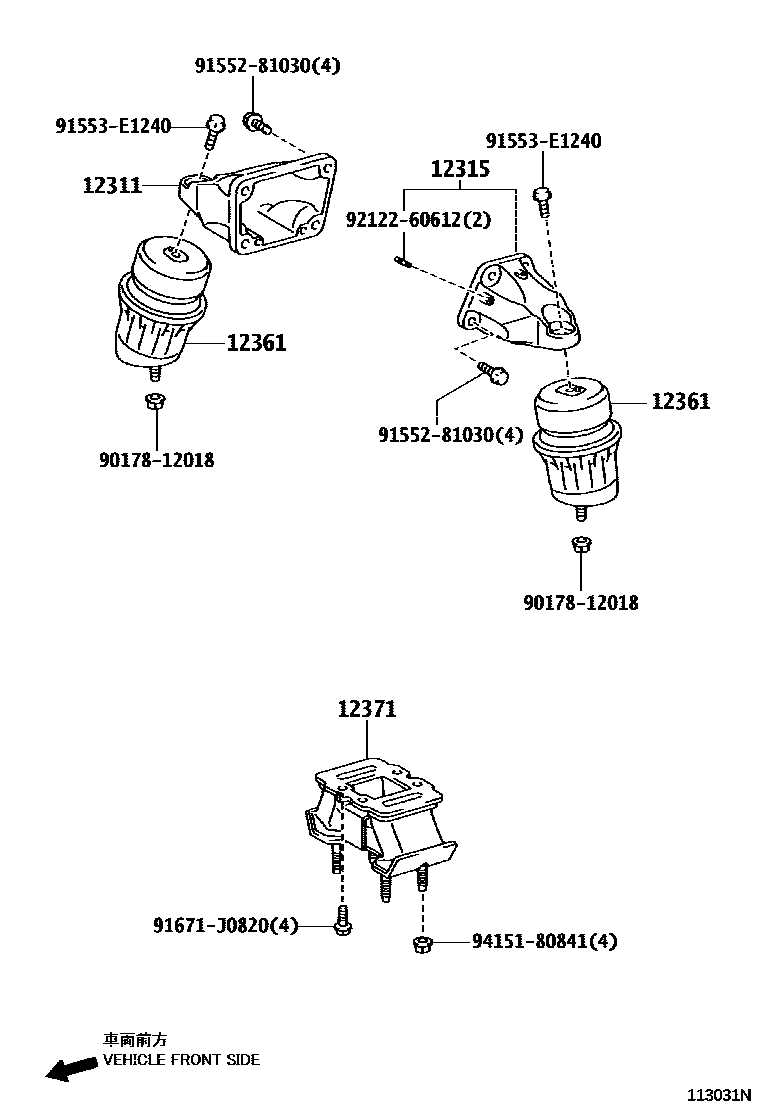 91552-81030(4)
91553-E1240
12311
12361
90178-12018
91553-E1240
12315
92122-60612(2)
91552-81030(4)
12361
90178-12018
12371
91671-J0820(4)
94151-80841(4)
車両前方
VEHICLE FRONT SIDE
113031N