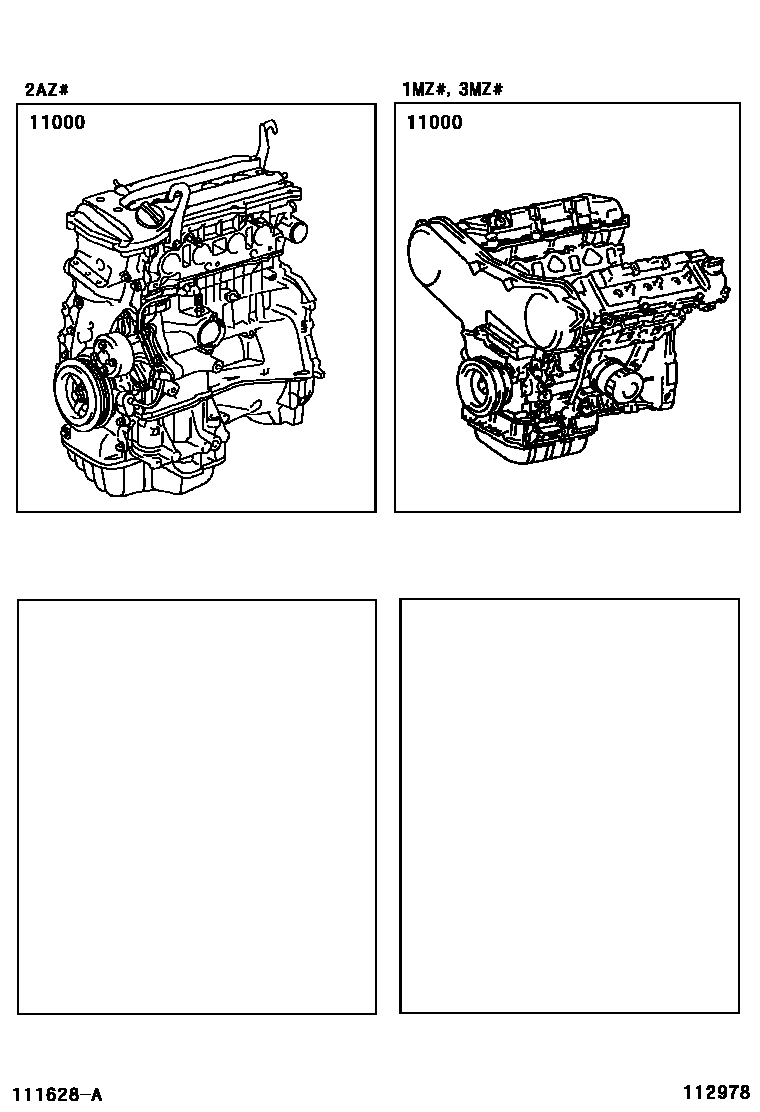 2AZ#

11000

1MZ#, 3MZ#

11000

111628-A

112978