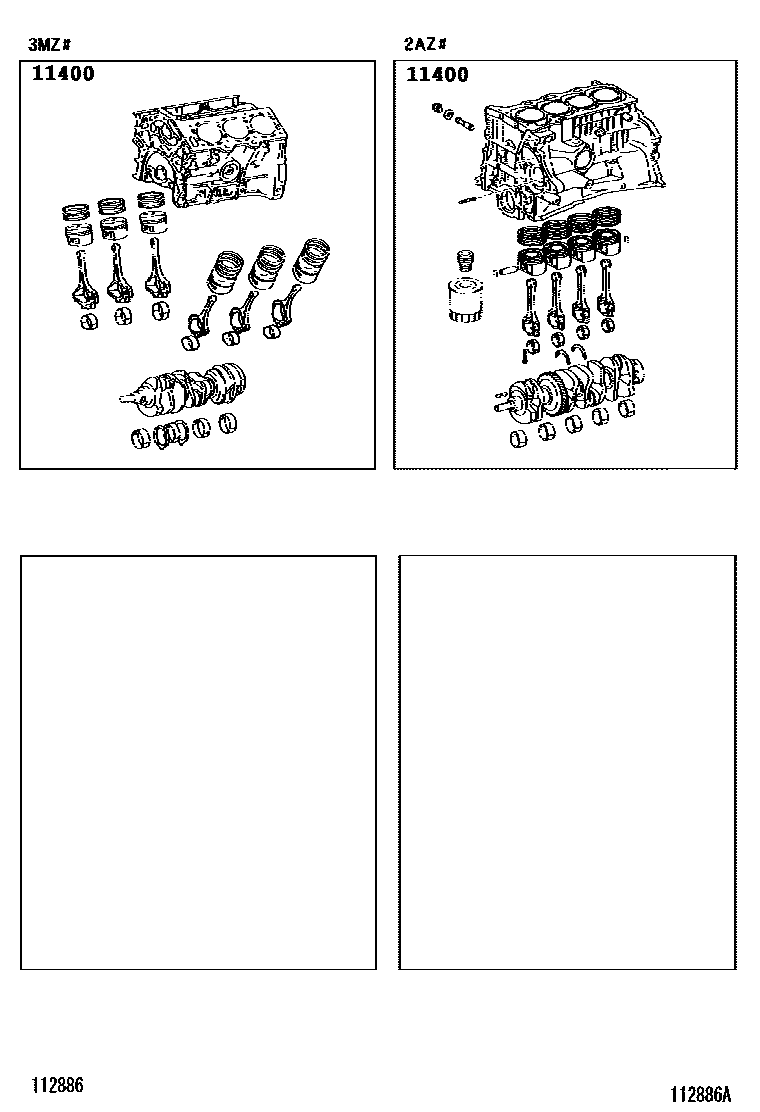 3MZ#

11400

2AZ#

11400

112886

112886A