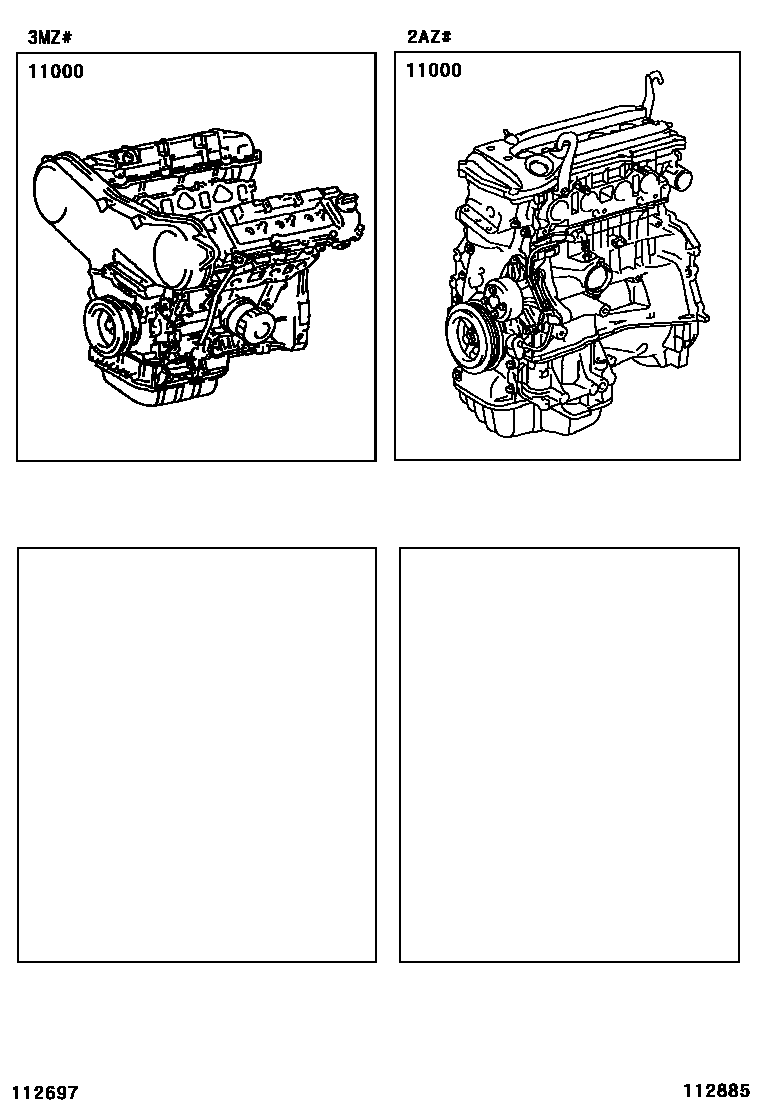 3MZ#

11000

2AZ#

11000

112697

112885