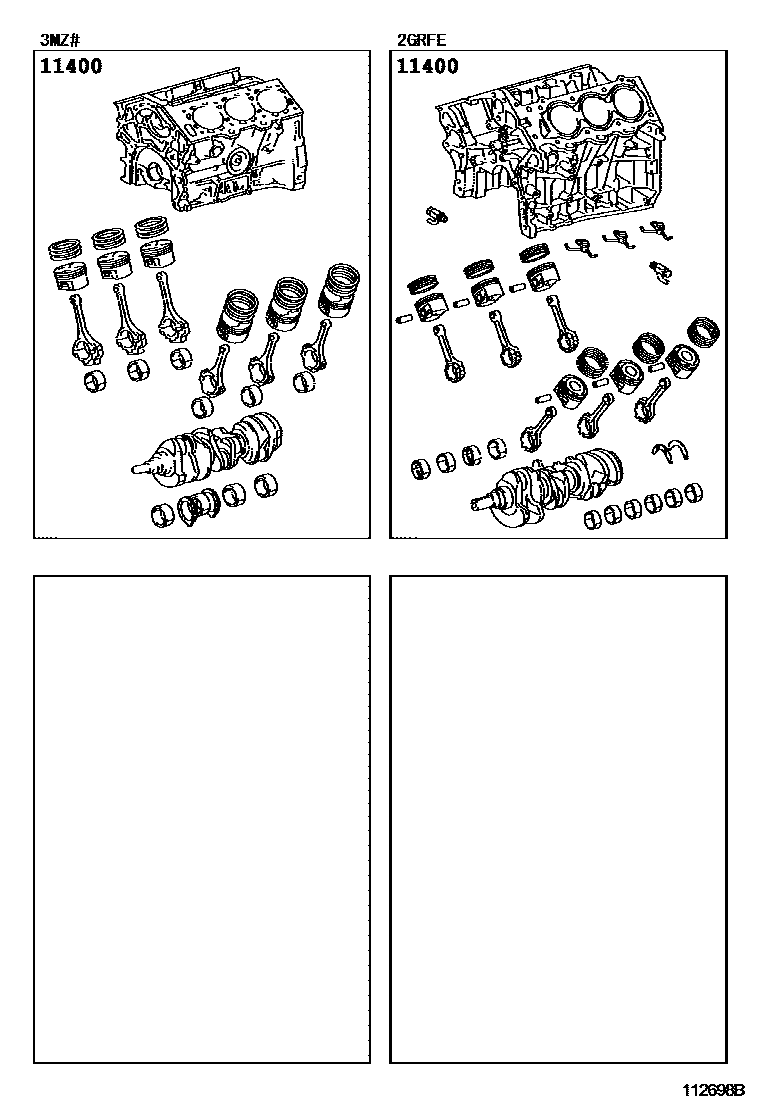 3MZ#

11400

2GRFE

11400

112698B