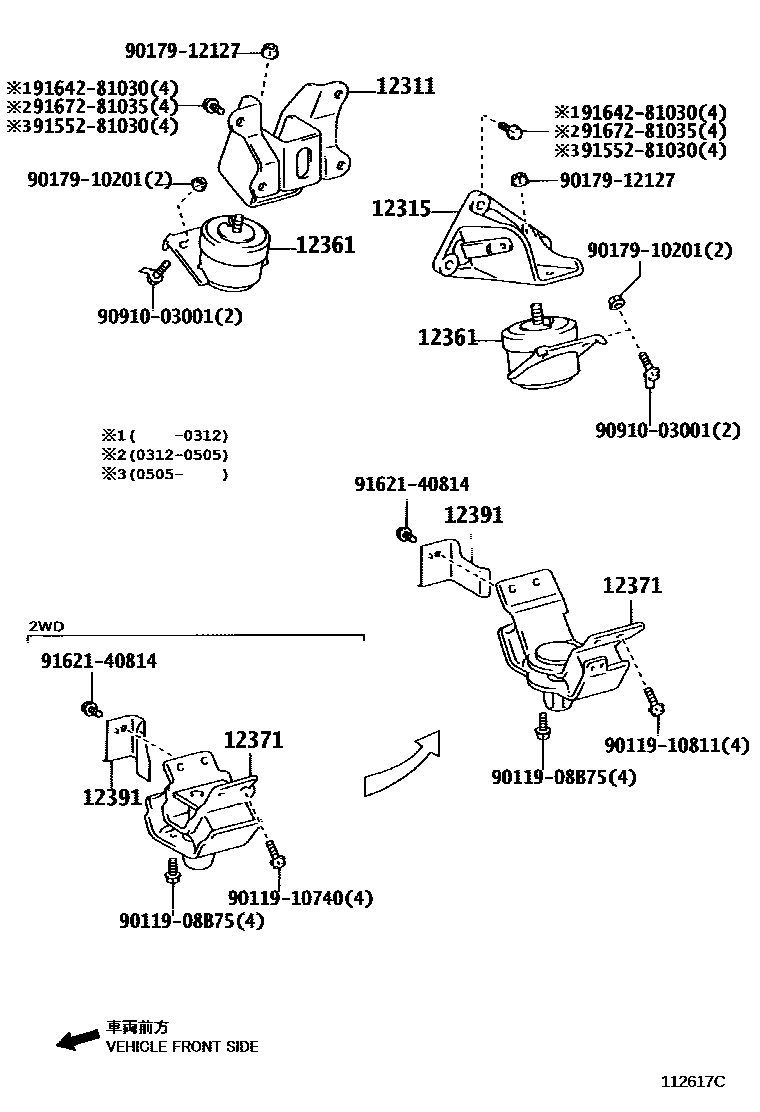 90179-12127

※191642-81030(4)
※291672-81035(4)
※391552-81030(4)

12311

90179-10201(2)

12361

90910-03001(2)

※191642-81030(4)
※291672-81035(4)
※391552-81030(4)

90179-12127

12315

90179-10201(2)

12361

90910-03001(2)

※1(　　-0312)
※2(0312-0505)
※3(0505-　　)

91621-40814

12391

12371

90119-10811(4)

90119-08B75(4)

2WD

91621-40814

12371

12391

90119-10740(4)

90119-08B75(4)

車両前方
VEHICLE FRONT SIDE

112617C