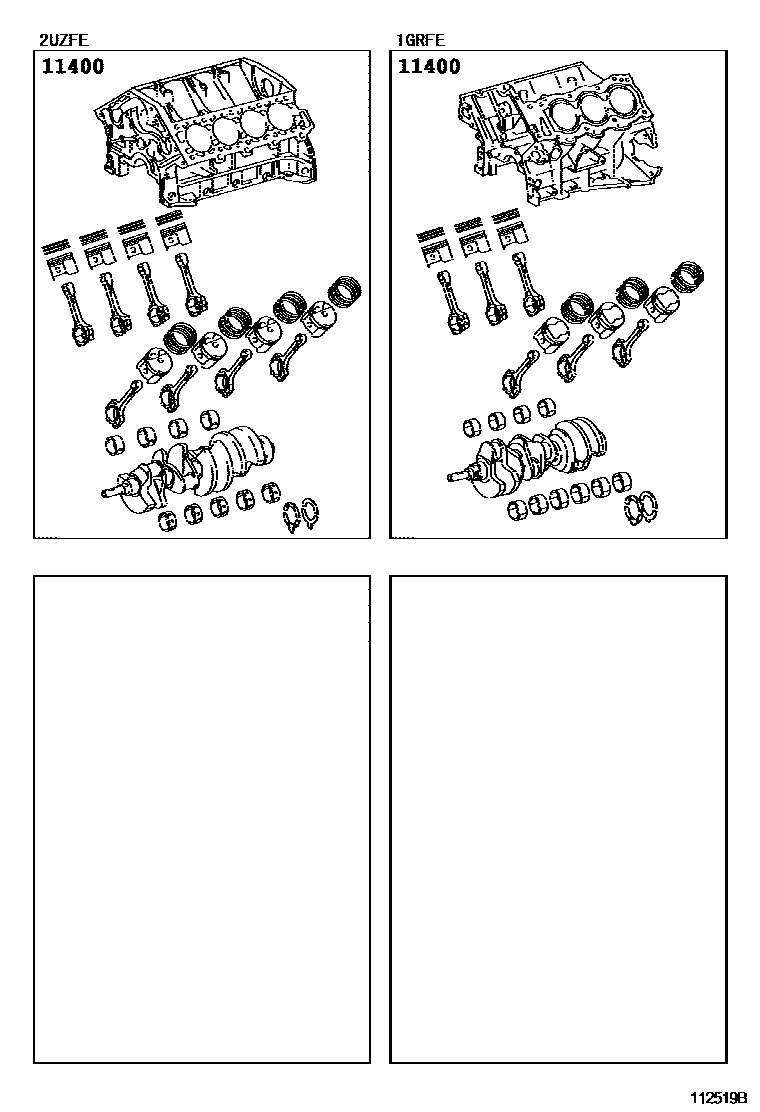 2UZFE

11400

1GRFE

11400

112519B