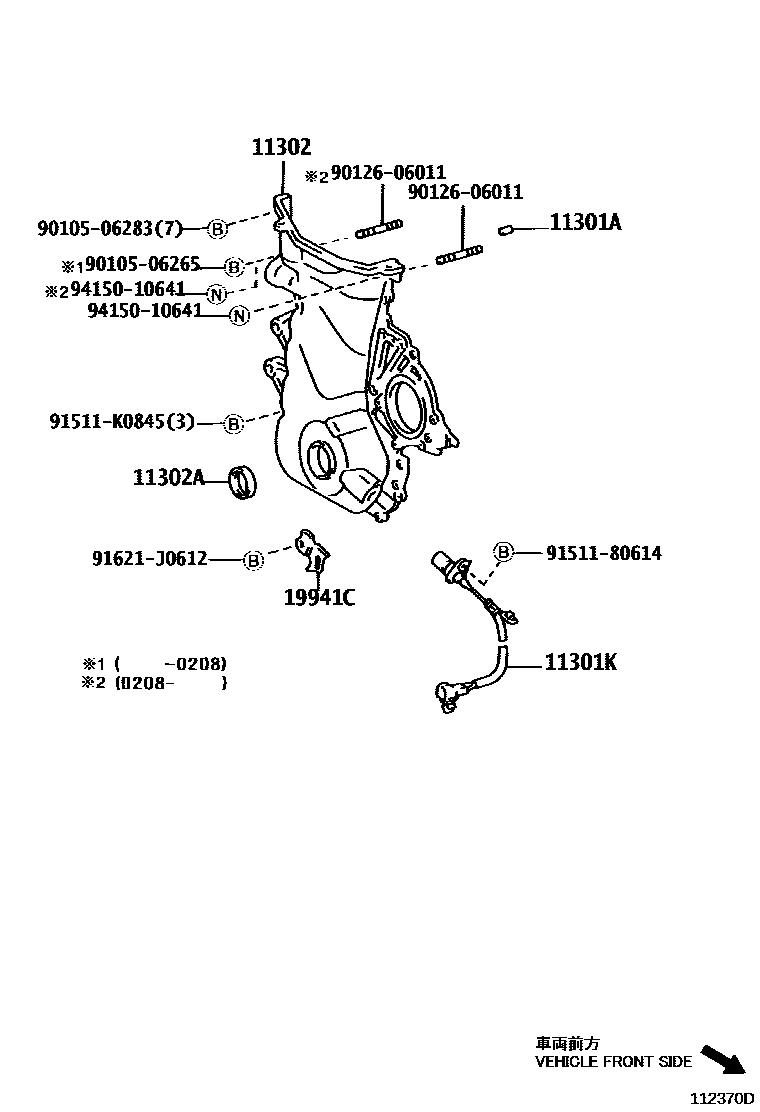 11302

※2 90126-06011

90126-06011

90105-06283(7) B

11301A

※1 90105-06265 B

※2 94150-10641 N

94150-10641 N

91511-K0845(3) B

11302A

91621-J0612 B

19941C

B 91511-80614

11301K

※1 ( -0208)
※2 (0208- )

車両前方
VEHICLE FRONT SIDE

112370D