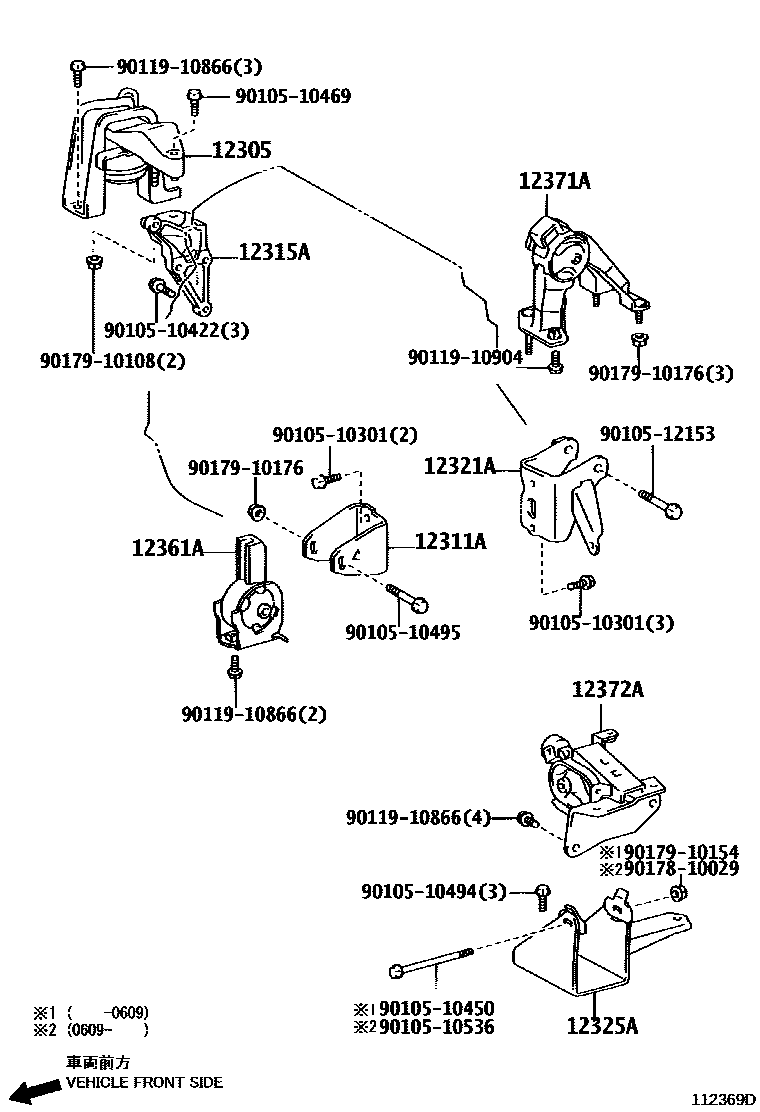 90119-10866(3)
90105-10469
12305
12371A
12315A
90105-10422(3)
90179-10108(2)
90119-10904
90179-10176(3)
90105-10301(2)
90179-10176
12321A
90105-12153
12361A
12311A
90105-10495
90105-10301(3)
90119-10866(2)
12372A
90119-10866(4)
※1 90179-10154
※2 90178-10029
90105-10494(3)
※1 90105-10450
※2 90105-10536
12325A
※1 ( -0609)
※2 (0609- )
車両前方
VEHICLE FRONT SIDE
112369D