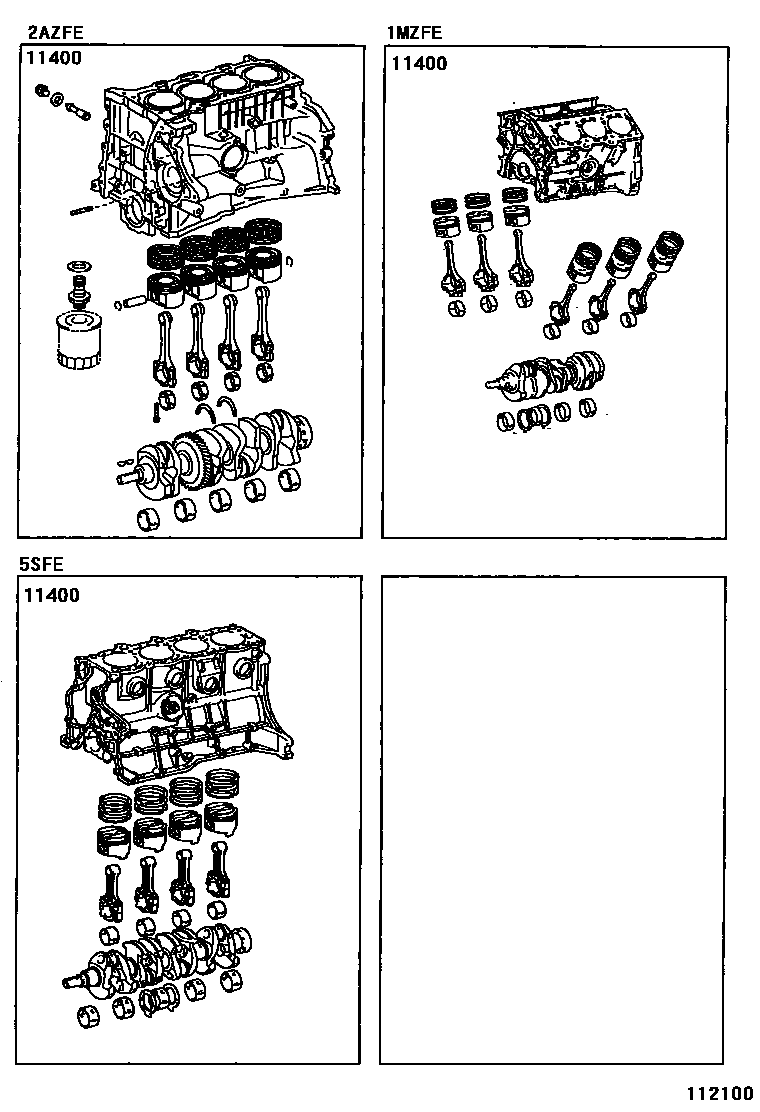 2AZFE

11400

1MZFE

11400

5SFE

11400

112100