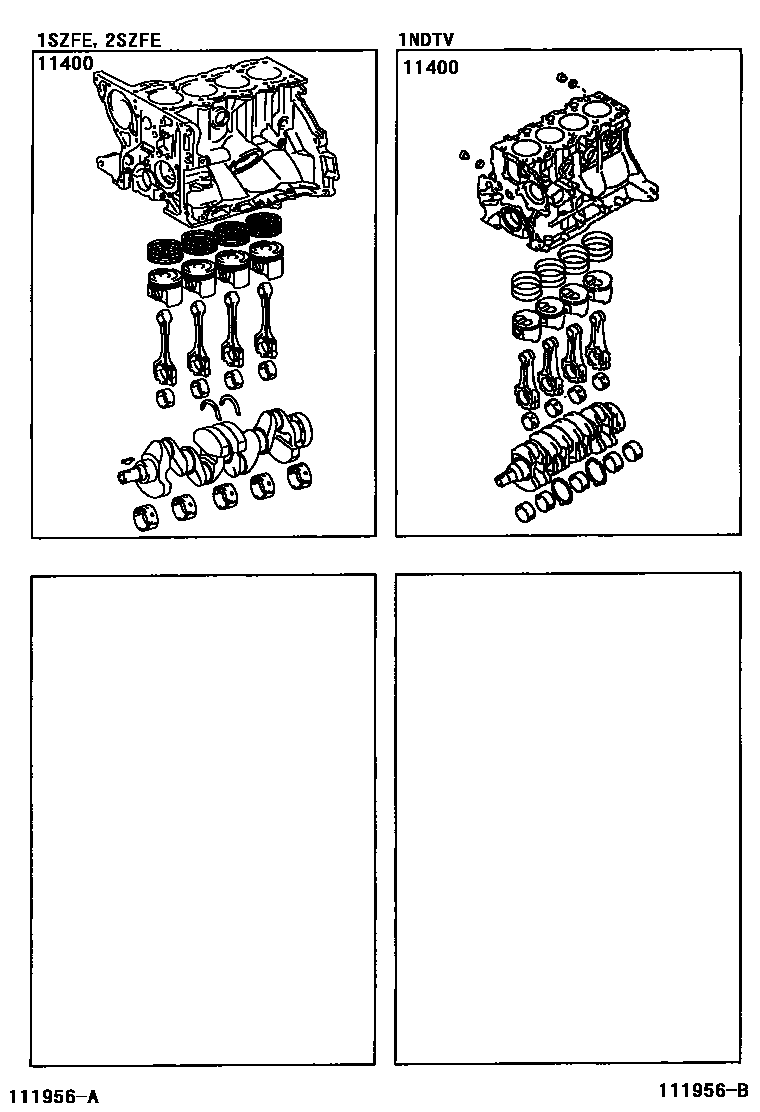 1SZFE, 2SZFE
11400

1NDTV
11400

111956-A

111956-B