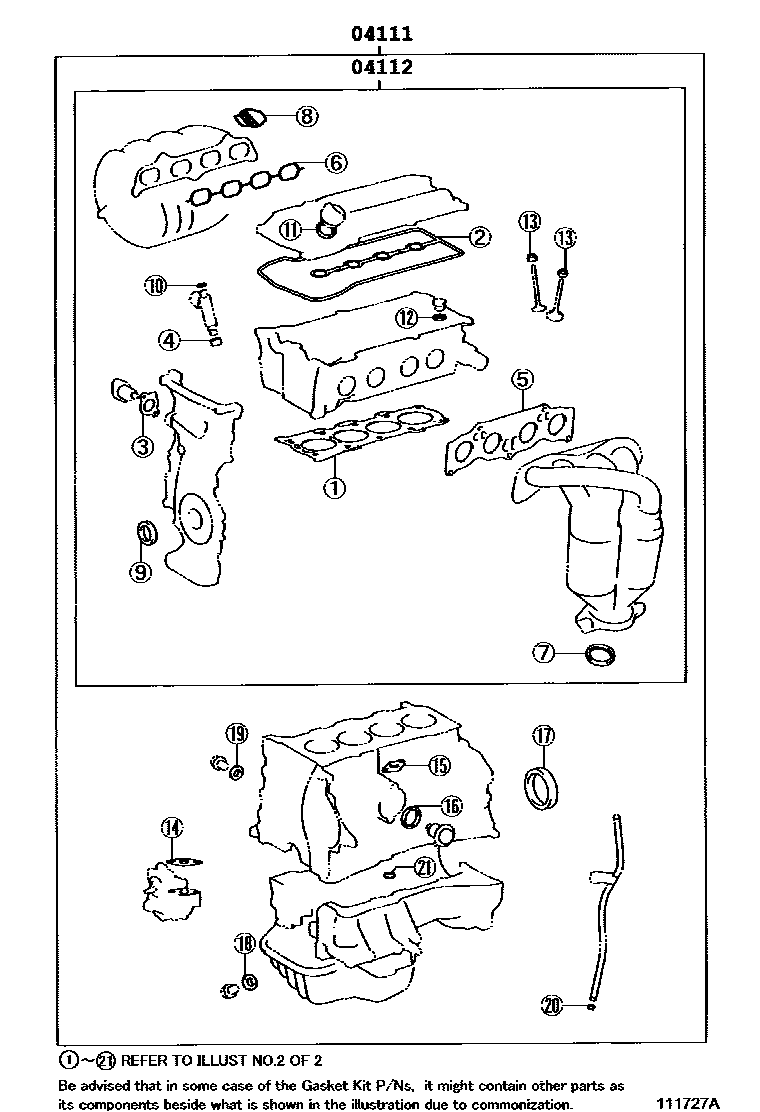 04111
04112

8
6
11
2
13
13
10
12
4
5
3
1
9
7

19
17
15
16
14
21
18
20

①~㉑ REFER TO ILLUST NO.2 OF 2
Be advised that in some case of the Gasket Kit P/Ns, it might contain other parts as its components beside what is shown in the illustration due to commonization.
111727A