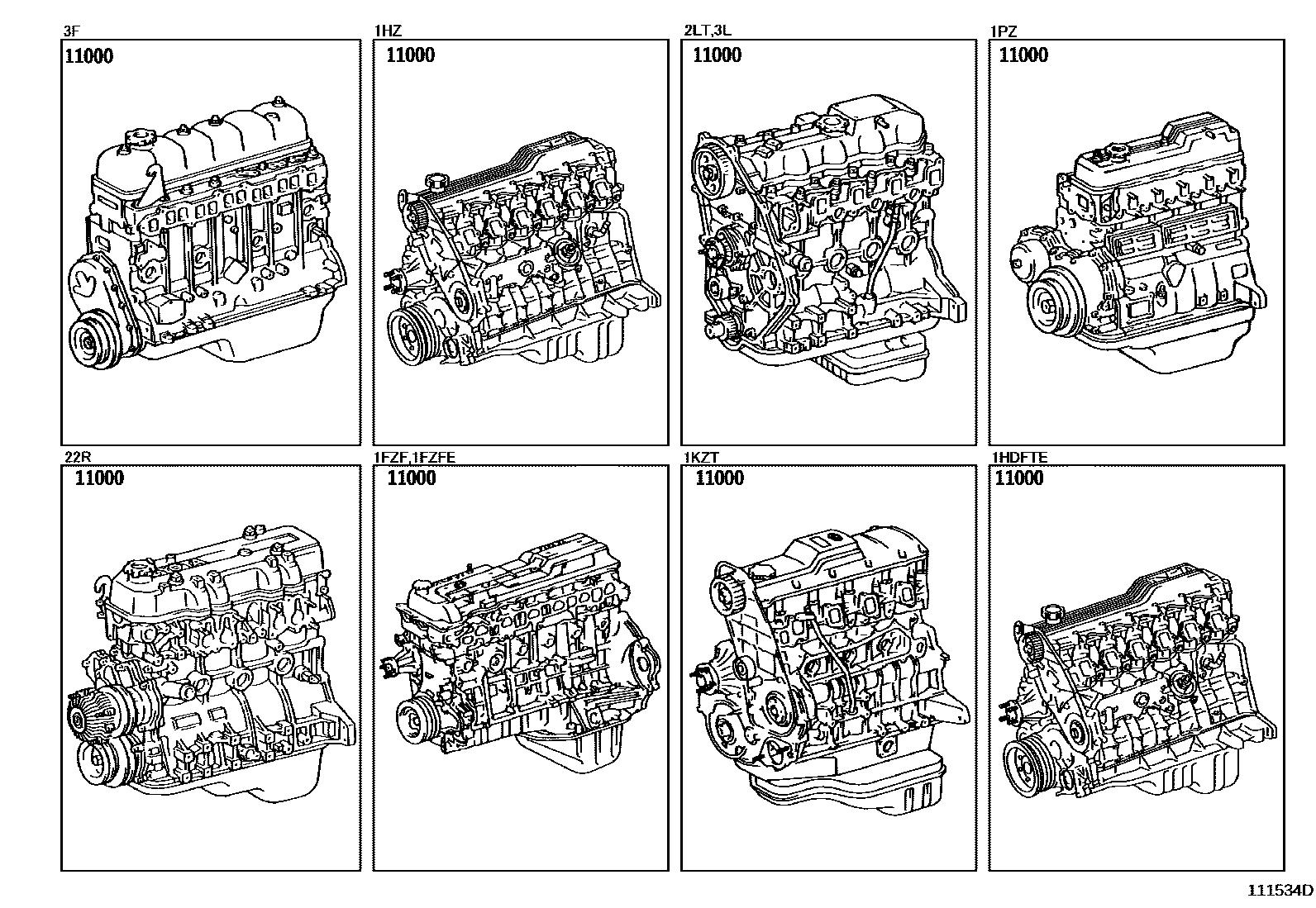 3F
11000

1HZ
11000

2LT,3L
11000

1PZ
11000

22R
11000

1FZF,1FZFE
11000

1KZT
11000

1HDFTE
11000

111534D