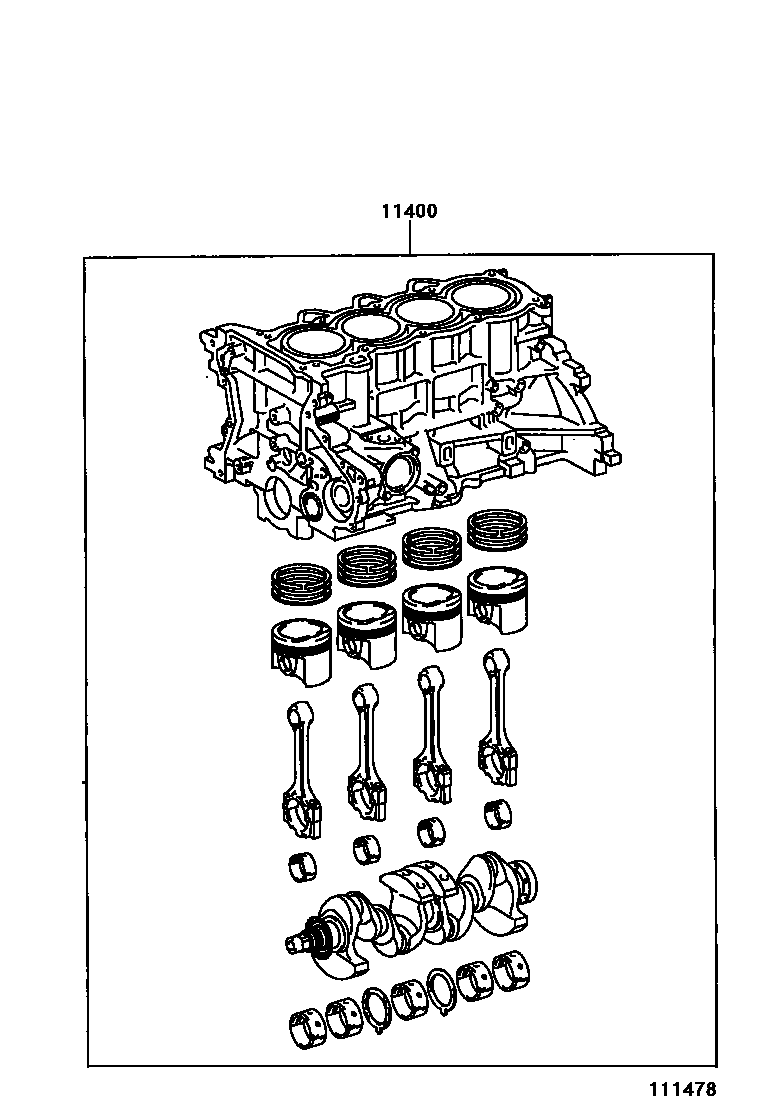 11400

111478