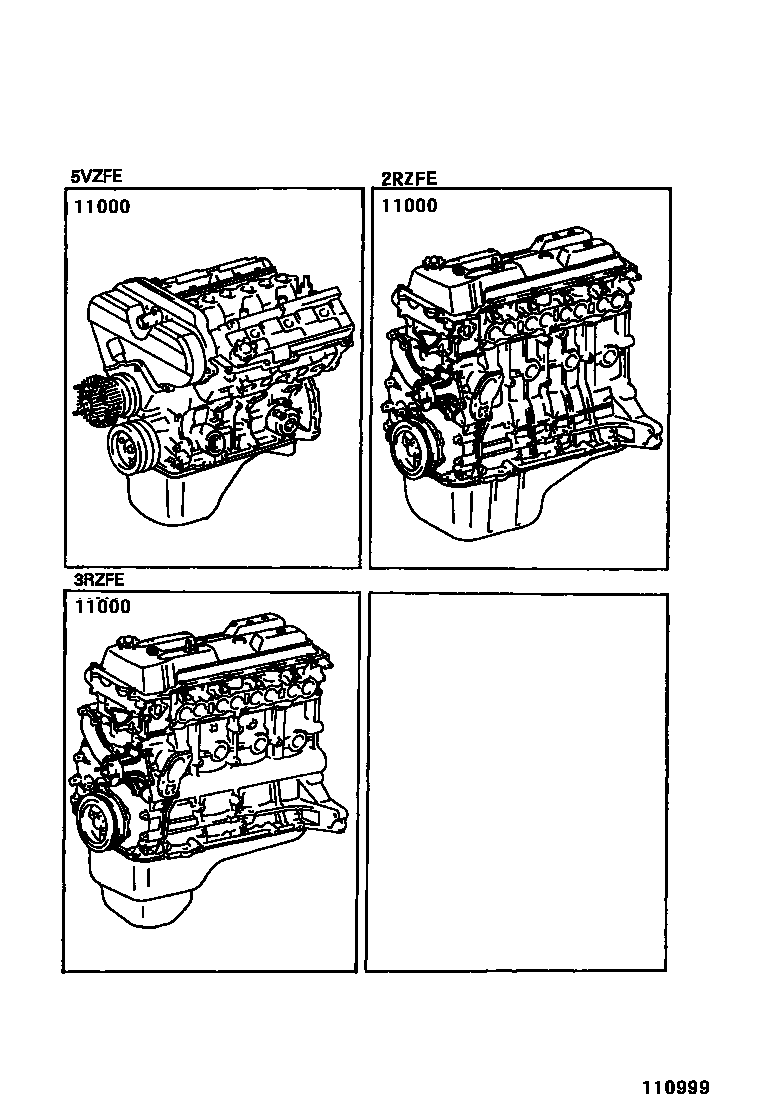 5VZFE

11000

2RZFE

11000

3RZFE

11000

110999