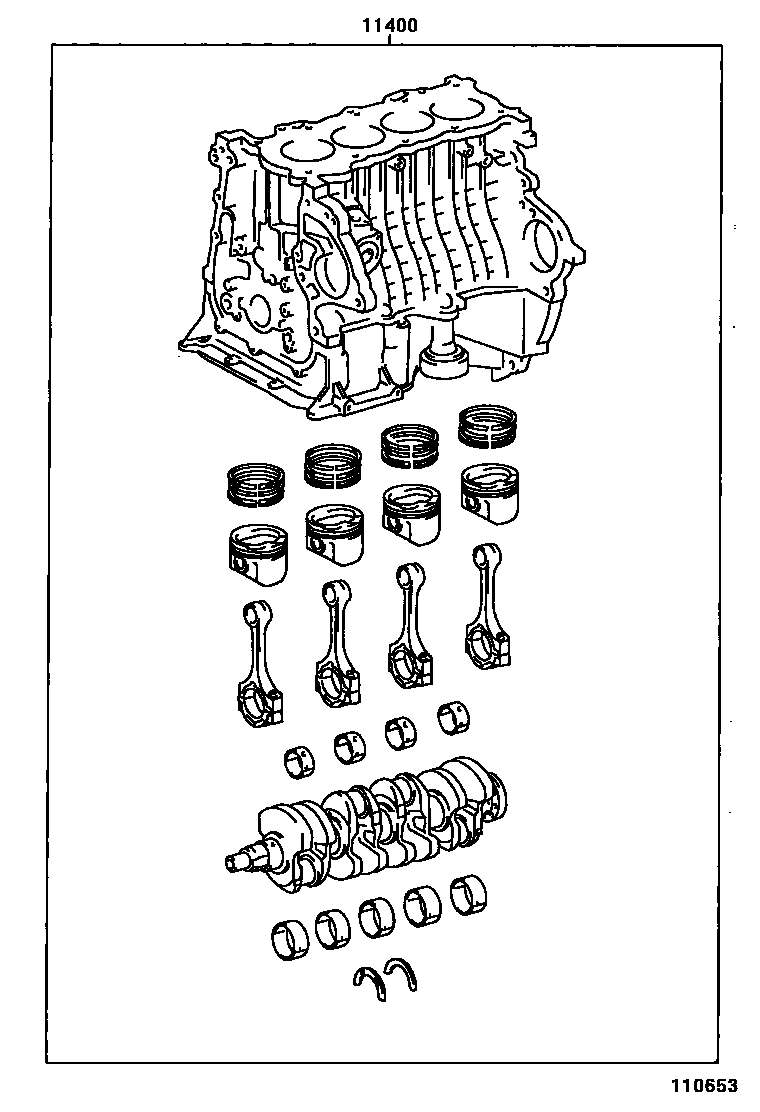 11400

110653