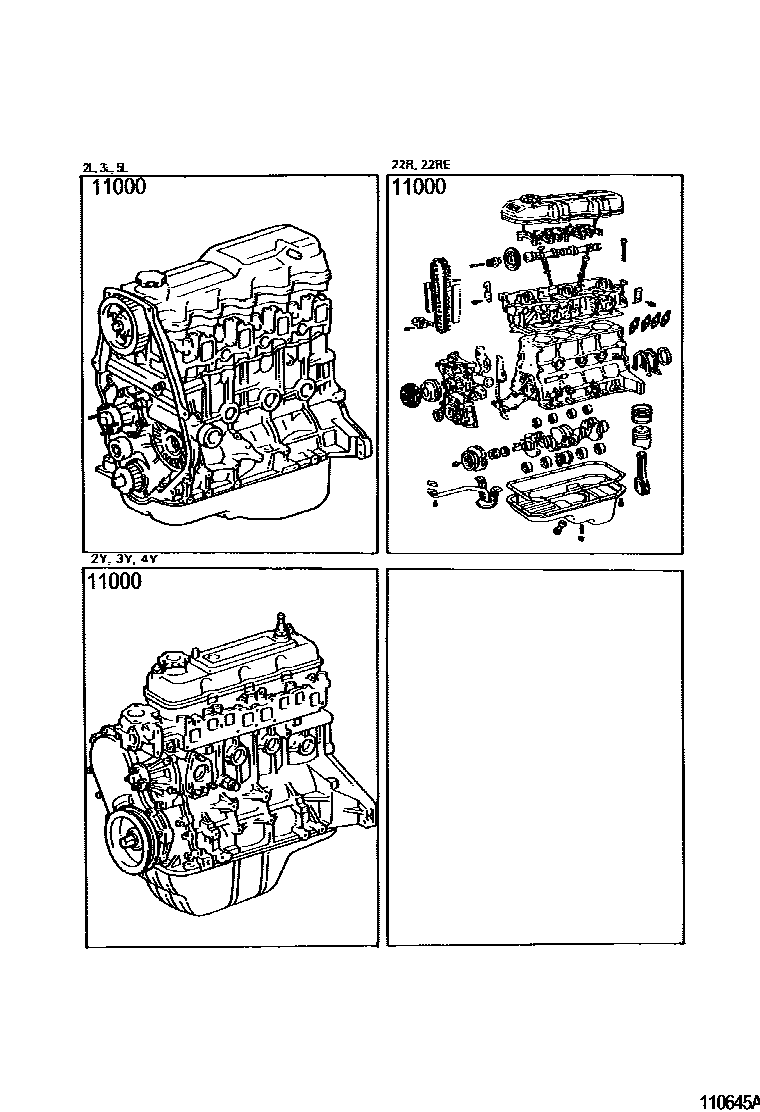 2L, 3L, 5L
11000

22R, 22RE
11000

2Y, 3Y, 4Y
11000

110645A