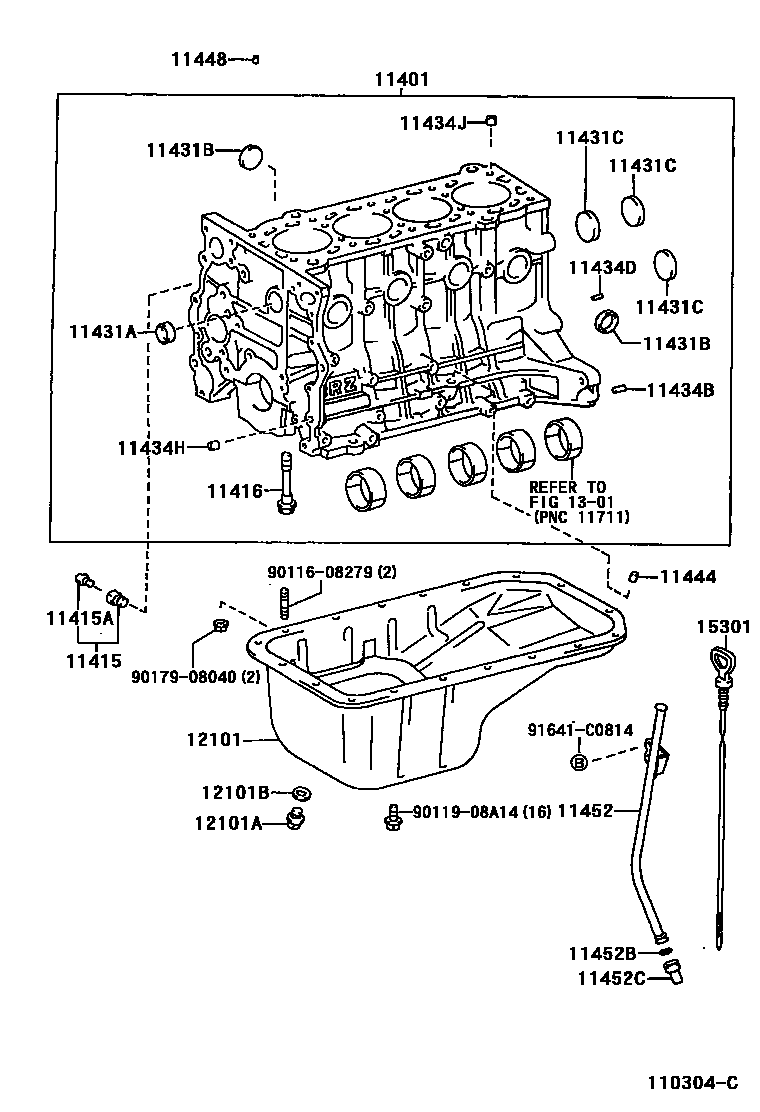 11448
11401
11434J
11431B
11431C
11431C
11434D
11431C
11431A
11431B
RZ
11434B
11434H
11416
REFER TO
FIG 13-01
(PNC 11711)
90116-08279 (2)
11444
11415A
11415
90179-08040 (2)
15301
12101
91641-C0814
B
12101B
12101A
90119-08A14 (16)
11452
11452B
11452C
110304-C