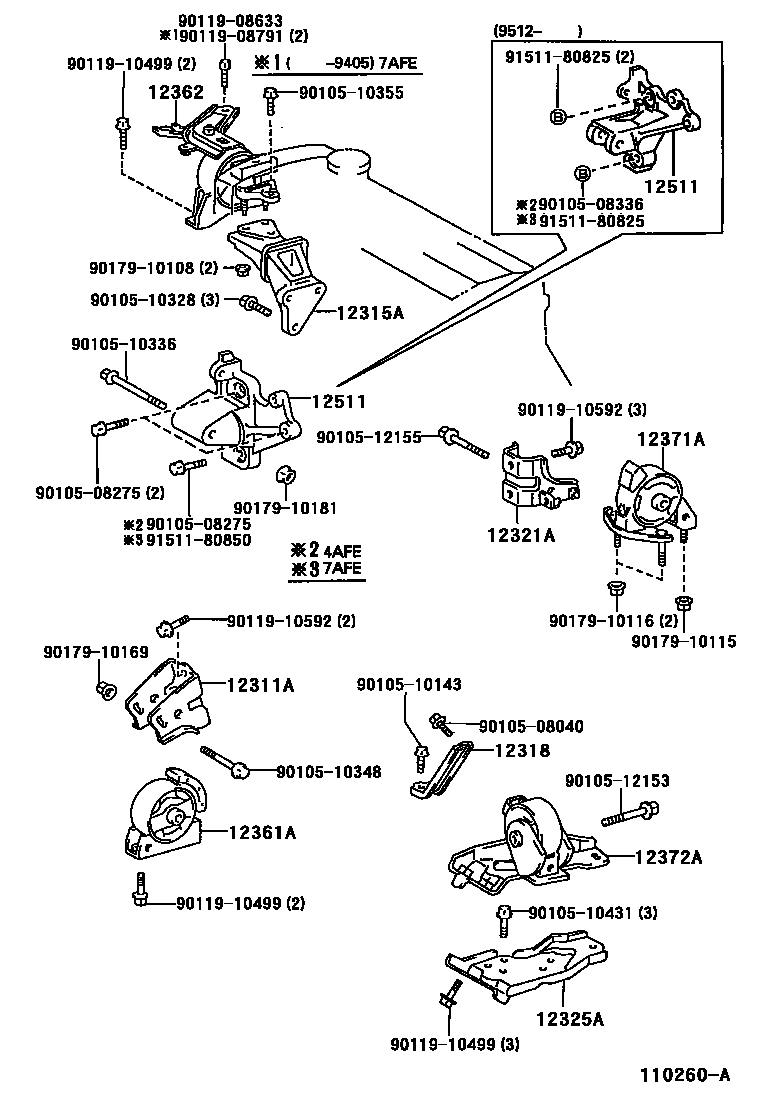 90119-08633
※190119-08791 (2)
90119-10499 (2)
※1 ( -9405) 7AFE
12362
90105-10355
(9512- )
91511-80825 (2)
12511
※290105-08336
※3 91511-80825
90179-10108 (2)
90105-10328 (3)
12315A
90105-10336
12511
90119-10592 (3)
90105-12155
12371A
90105-08275 (2)
90179-10181
※2 90105-08275
※3 91511-80850
12321A
※2 4AFE
※3 7AFE
90179-10116 (2)
90179-10115
90119-10592 (2)
90179-10169
12311A
90105-10143
90105-08040
12318
90105-10348
90105-12153
12361A
12372A
90119-10499 (2)
90105-10431 (3)
12325A
90119-10499 (3)
110260-A