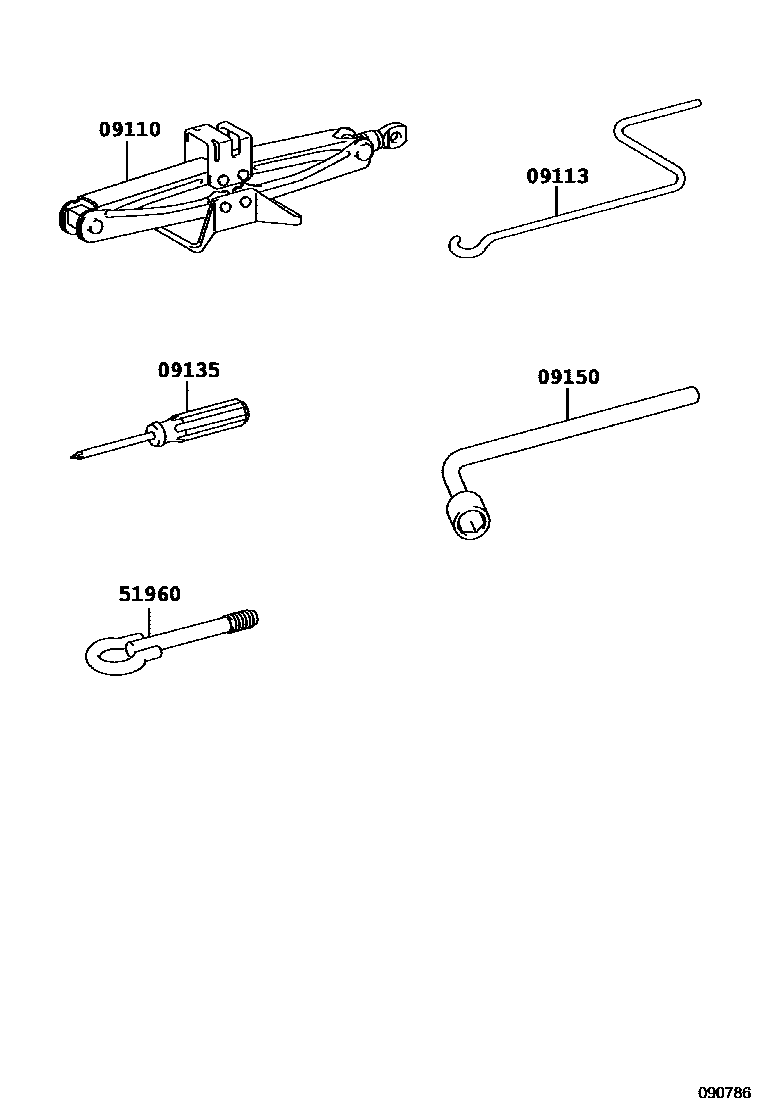 09110

09113

09135

09150

51960

090786