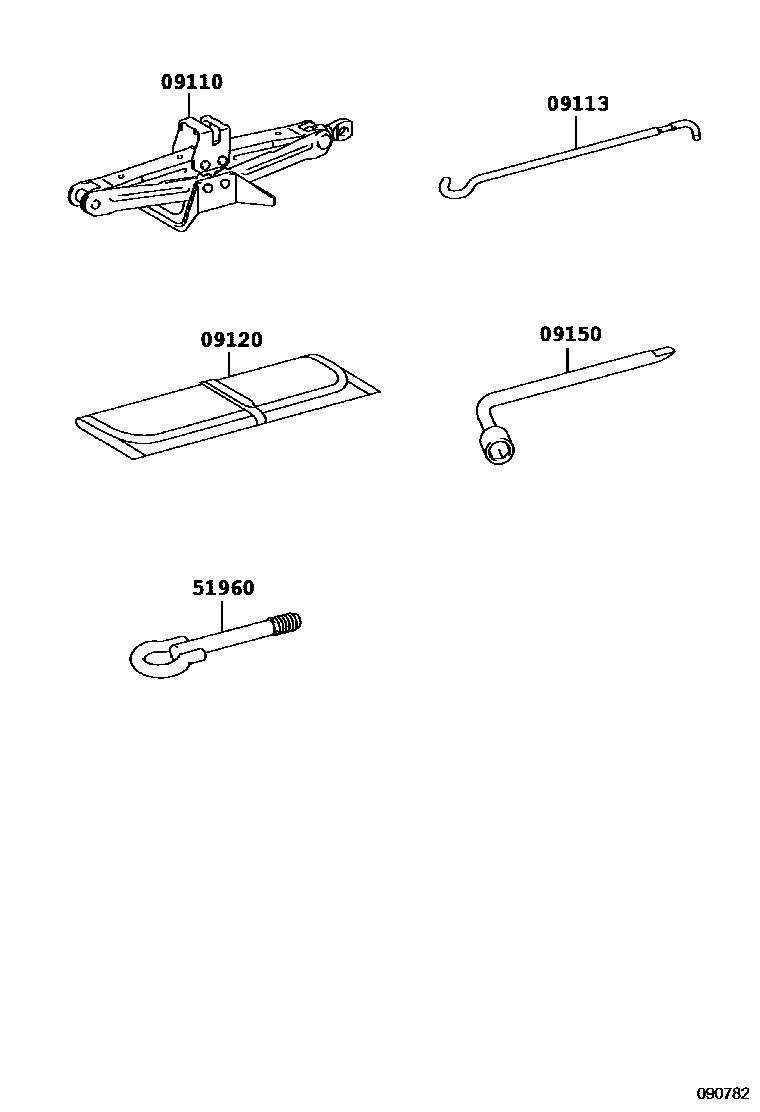 09110

09113

09120

09150

51960

090782