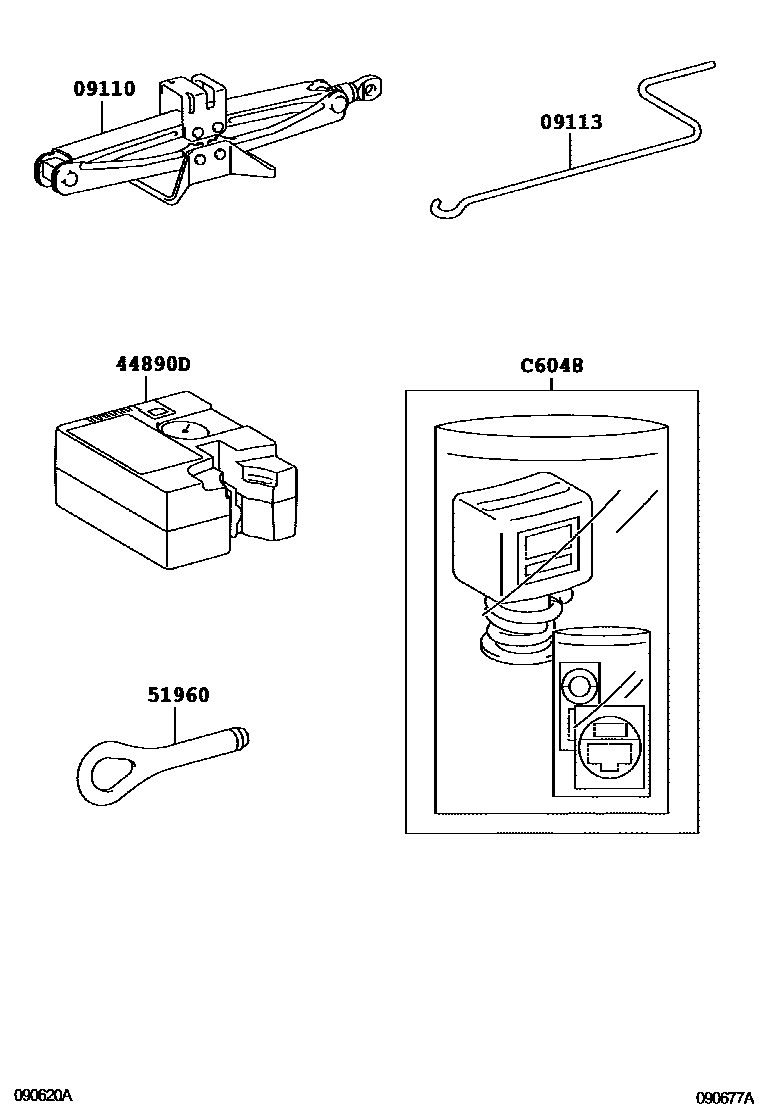 09110
09113
44890D
C604B
51960
090620A
090677A