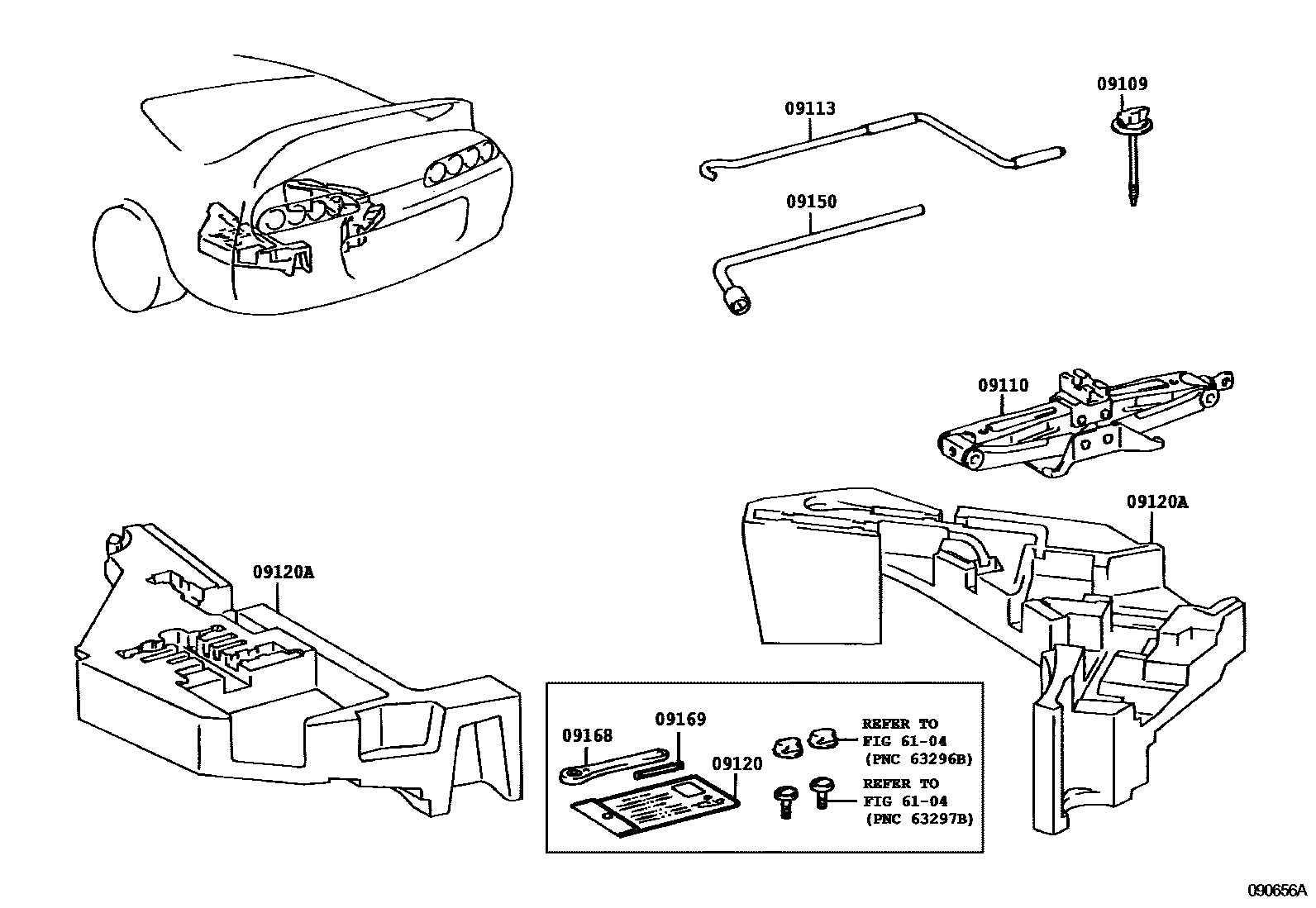 09113

09109

09150

09110

09120A

09120A

09168

09169

09120

REFER TO
FIG 61-04
(PNC 63296B)

REFER TO
FIG 61-04
(PNC 63297B)

090656A