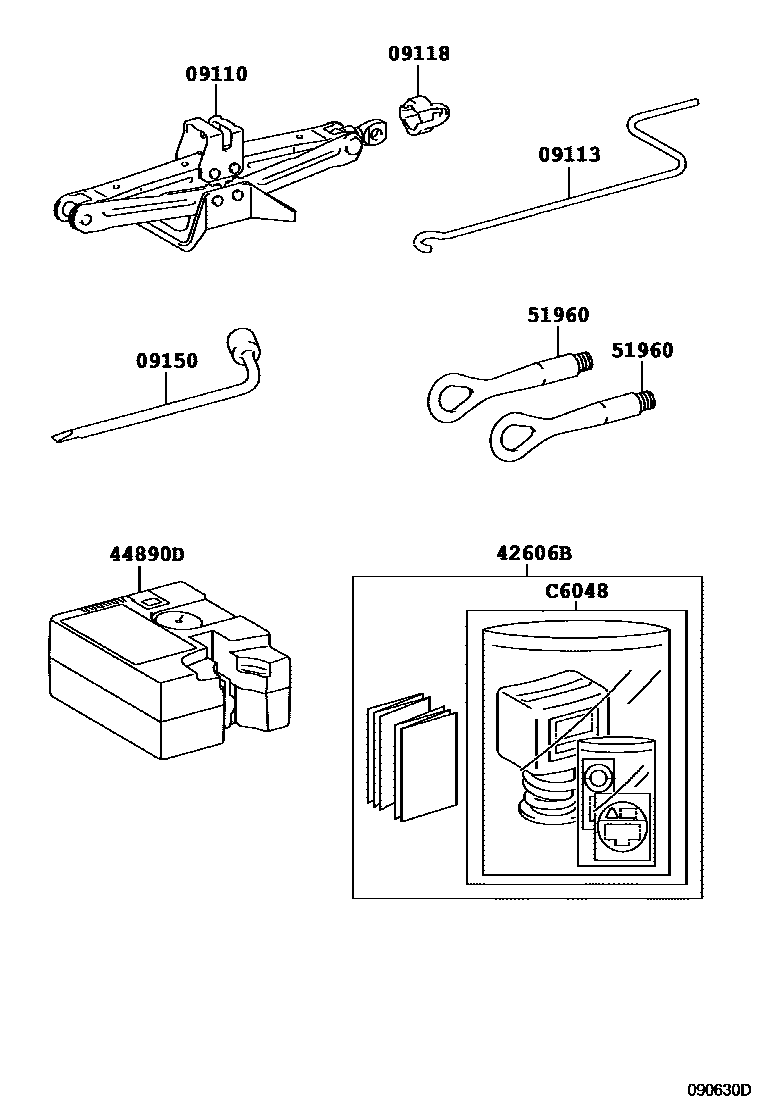 09110

09118

09113

09150

51960

51960

44890D

42606B

C6048

090630D