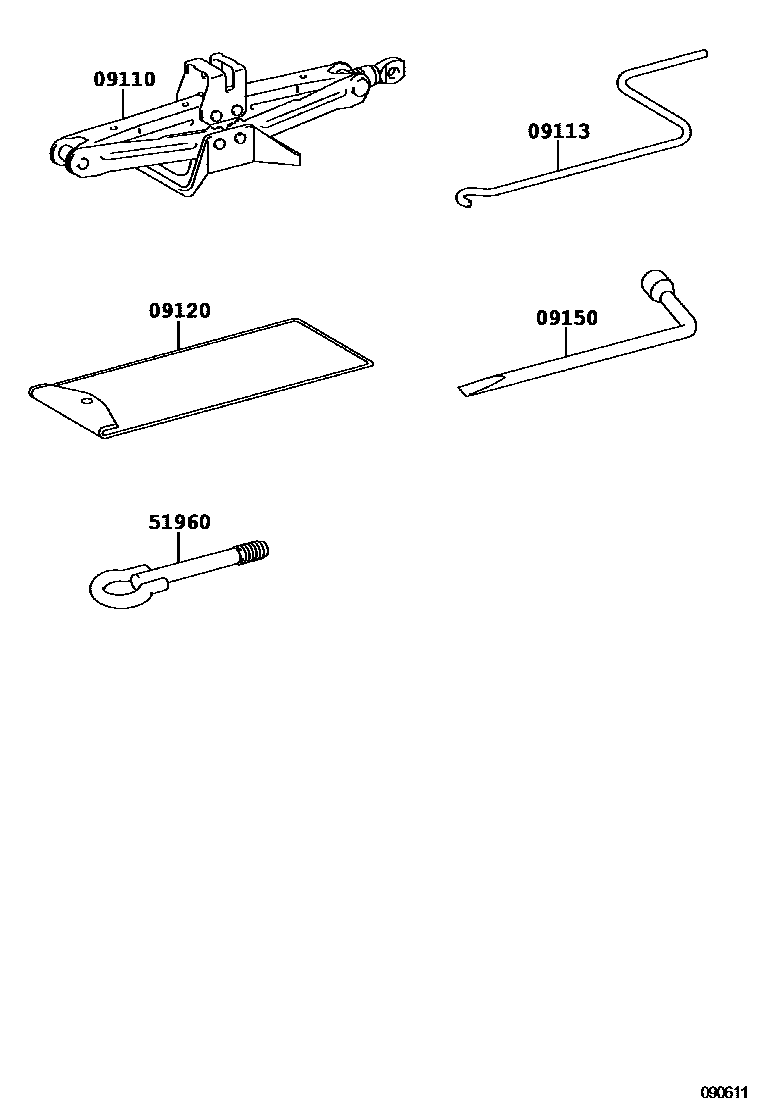 09110

09113

09120

09150

51960

090611