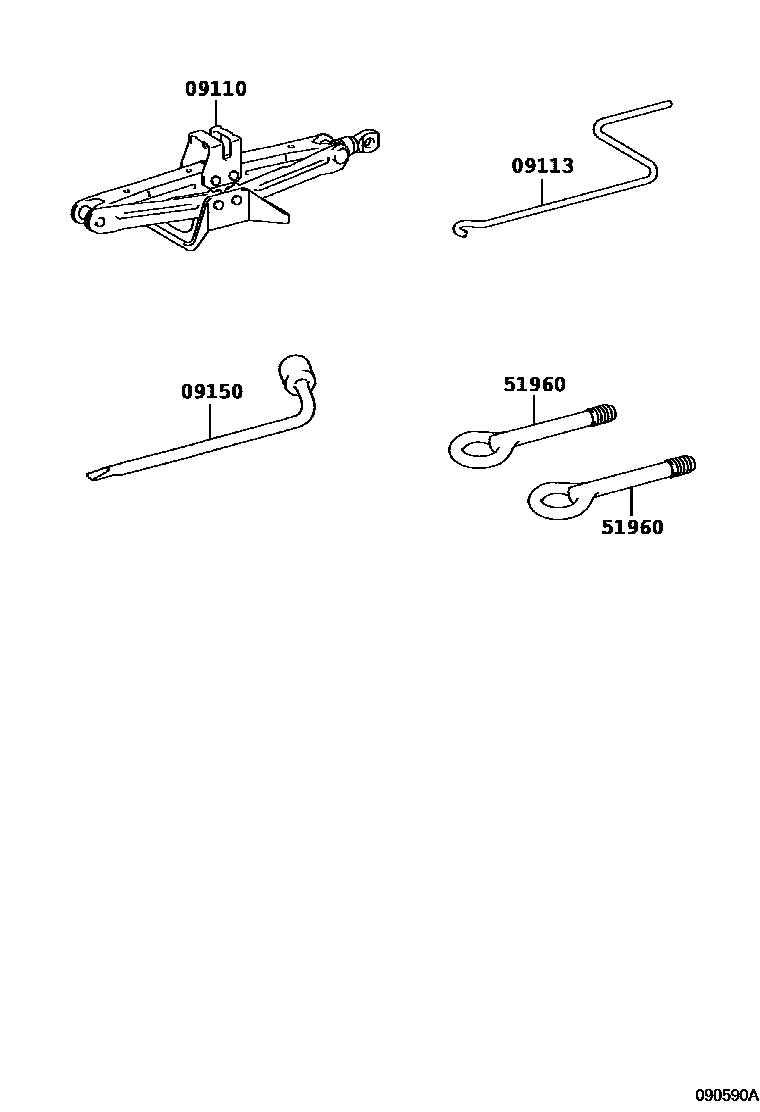 09110

09113

09150

51960

51960

090590A