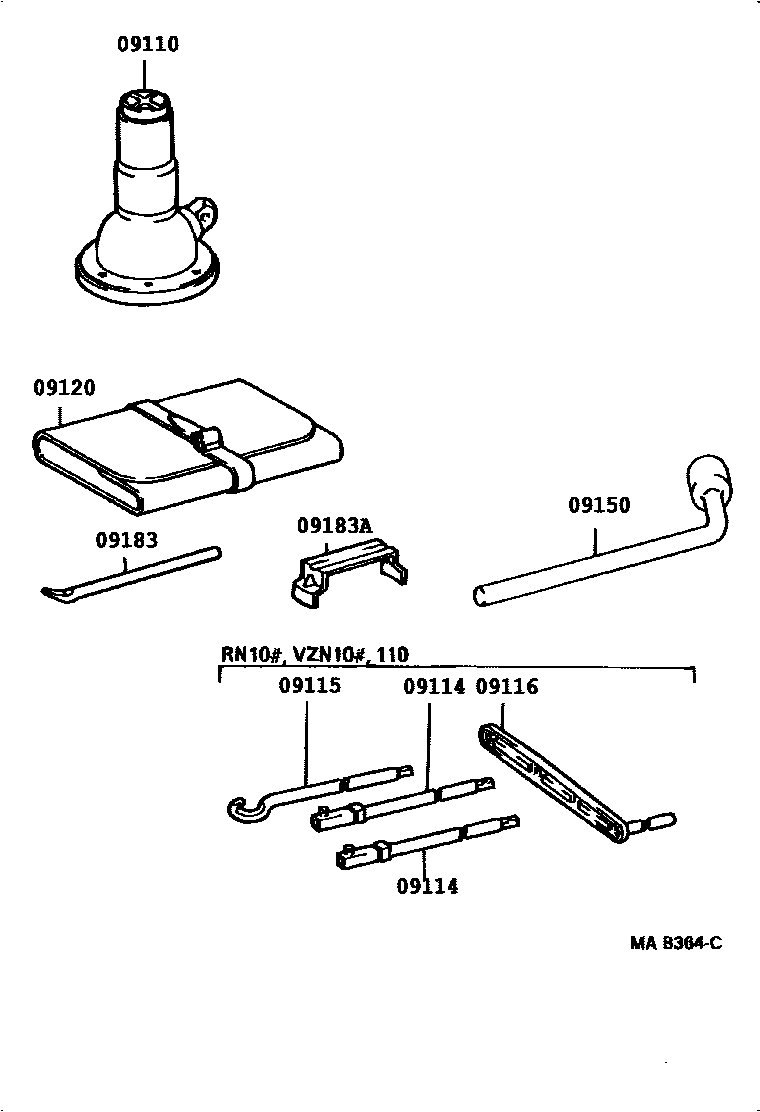 09110

09120

09183

09183A

09150

RN10#, VZN10#, 110

09115

09114 09116

09114

MA 8364-C