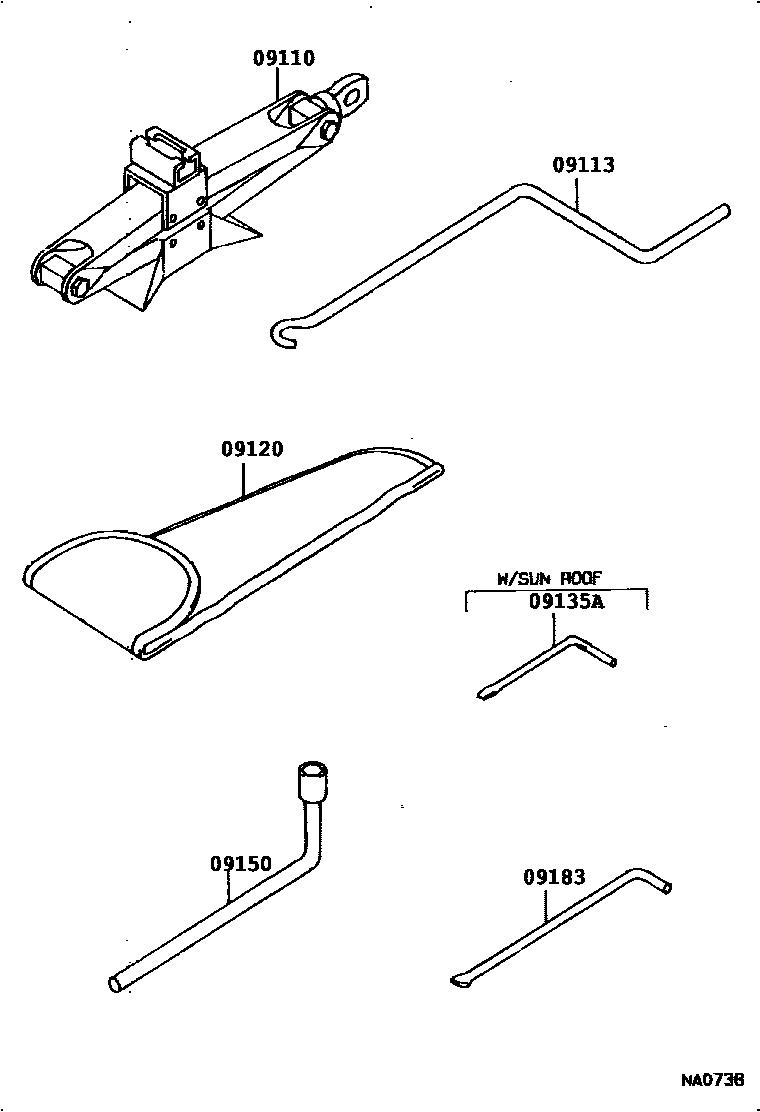 09110

09113

09120

W/SUN ROOF
09135A

09150

09183

NA0738