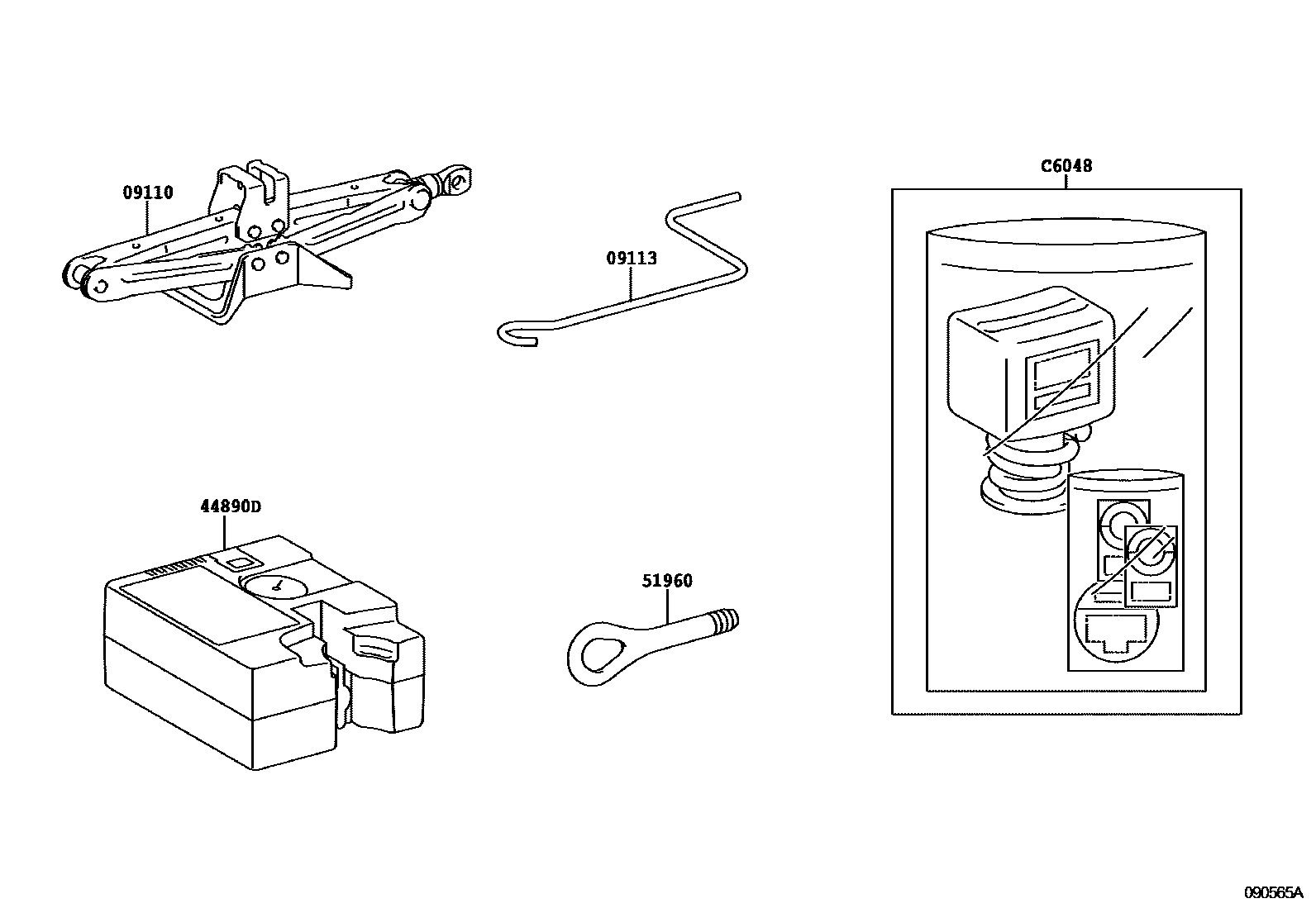 09110

09113

C6048

44890D

51960

090565A