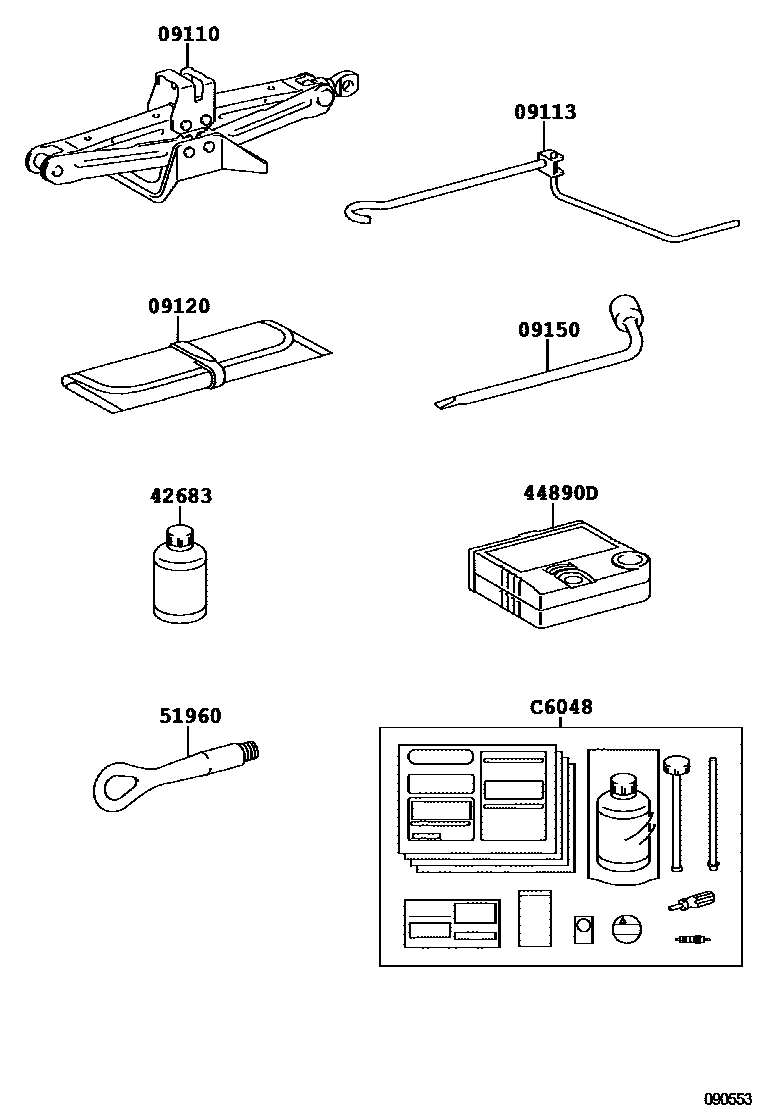 09110

09113

09120

09150

42683

44890D

51960

C6048

090553