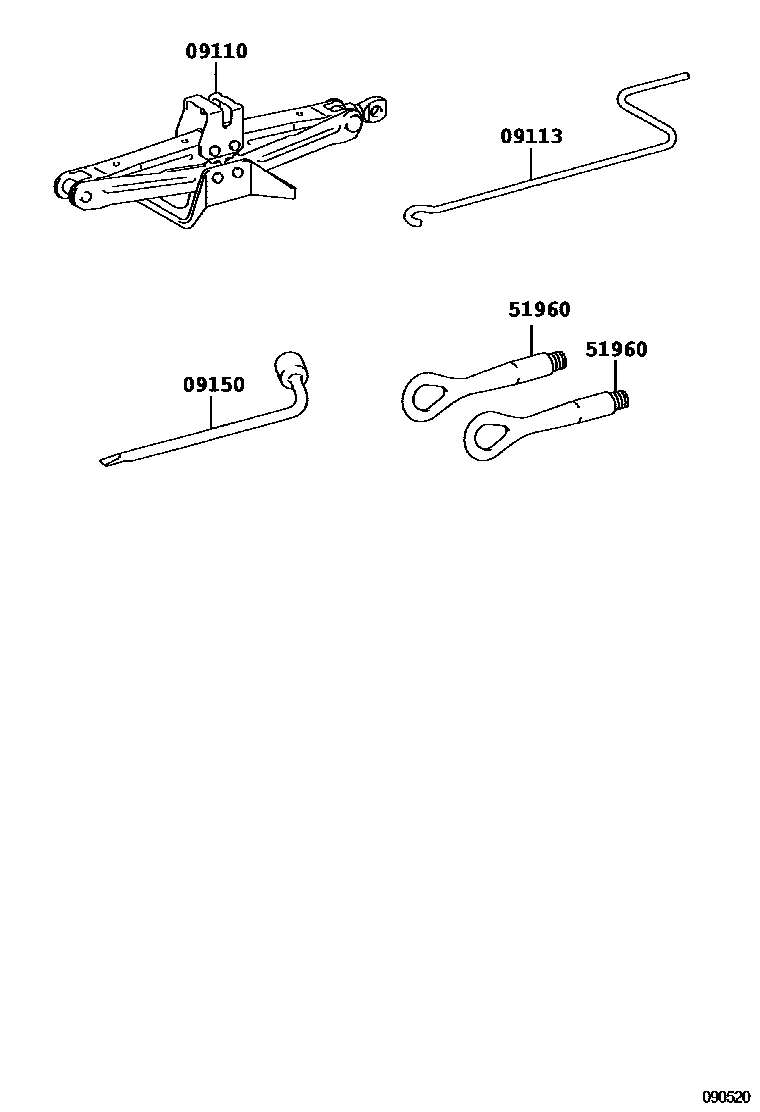 09110

09113

51960

51960

09150

090520