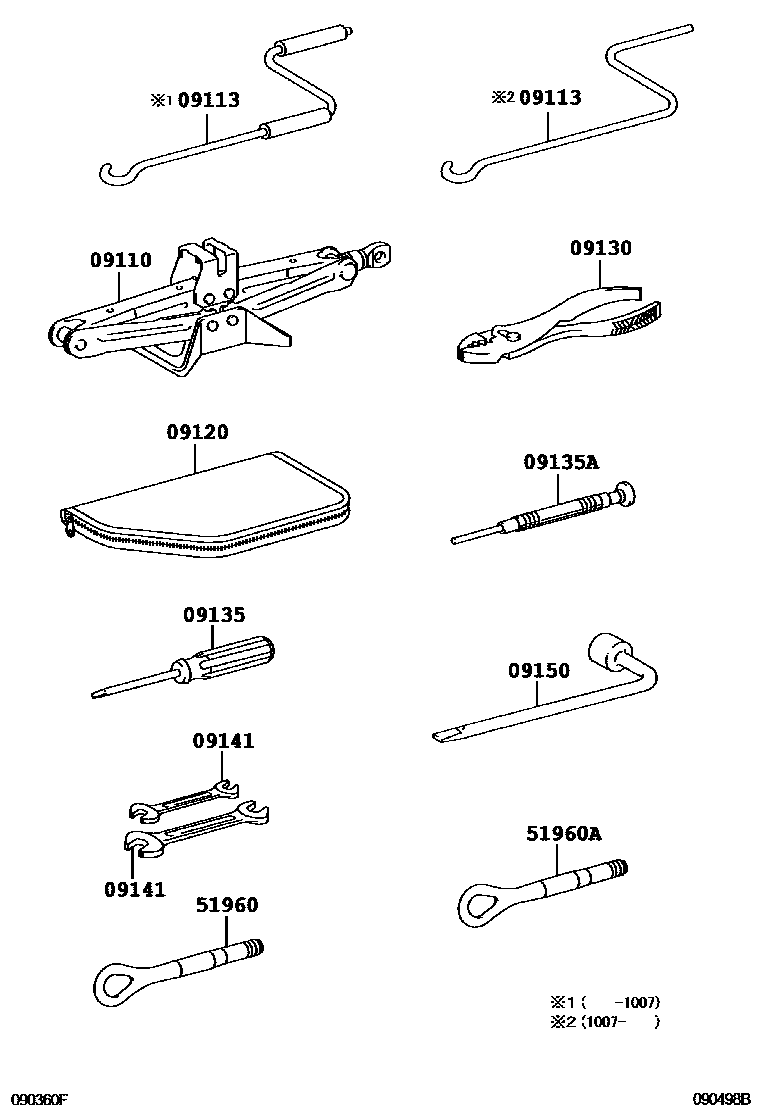 ※1 09113

※2 09113

09110

09130

09120

09135A

09135

09150

09141

09141

51960A

51960

※1 ( -1007)
※2 (1007- )

090360F

090498B