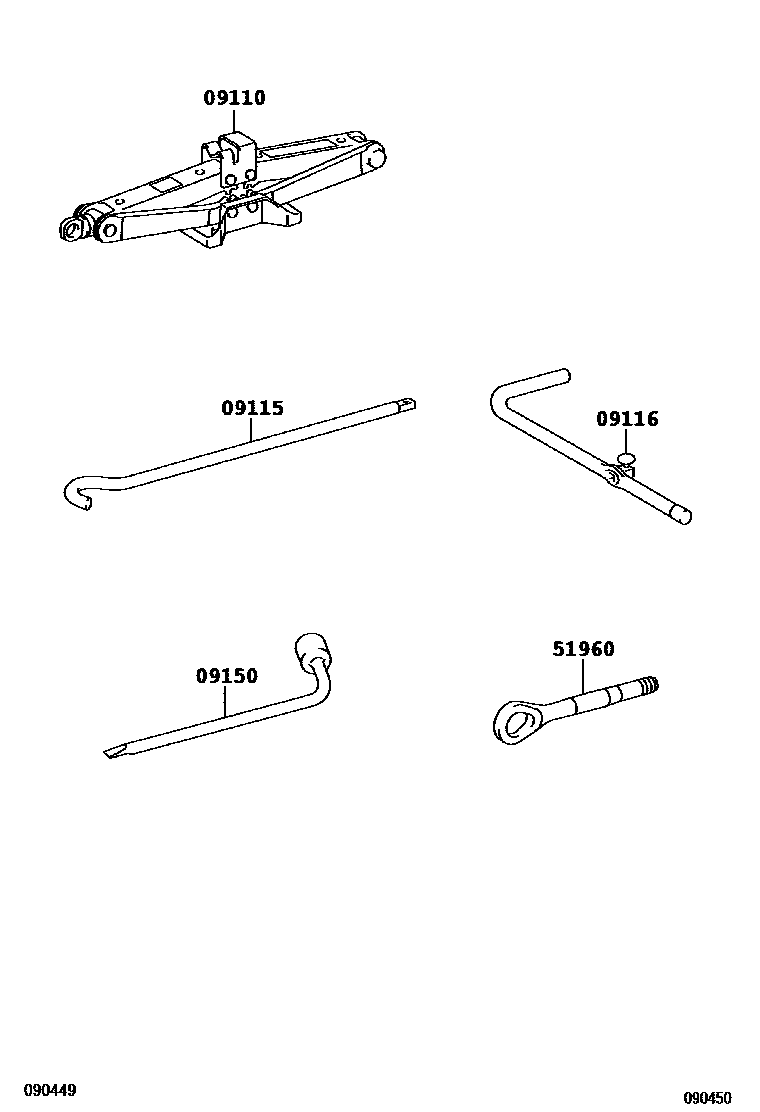 09110

09115

09116

09150

51960

090449

090450