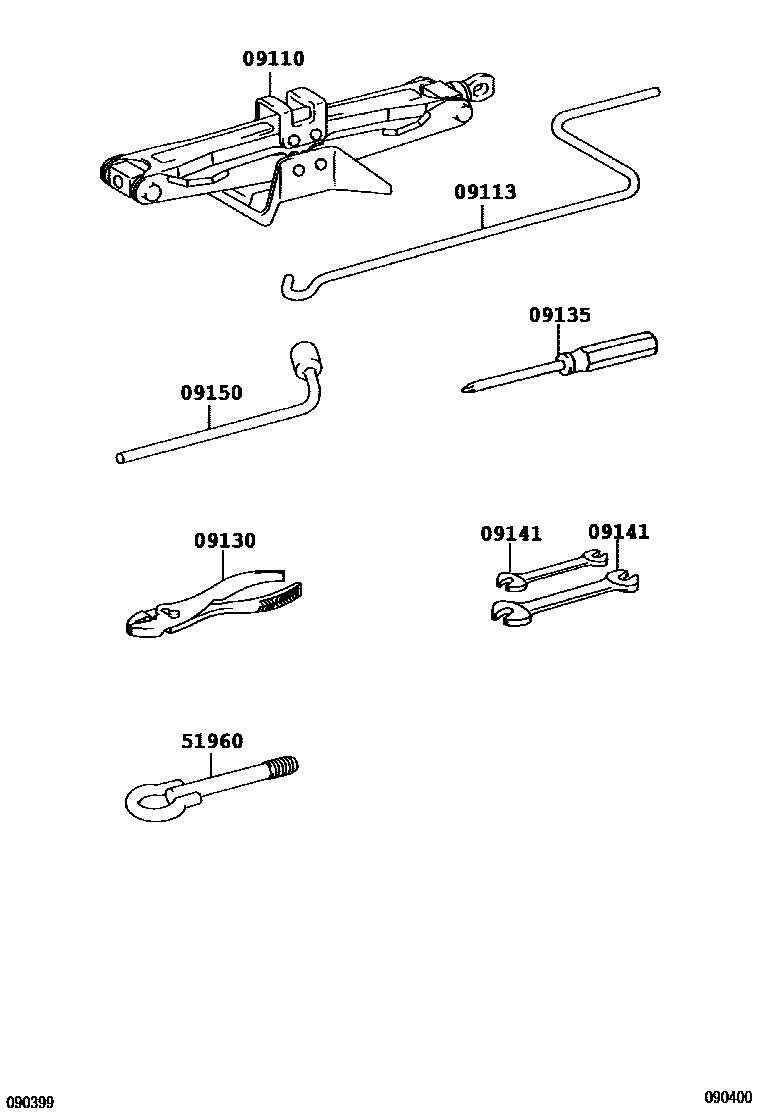 09110

09113

09135

09150

09130

09141 09141

51960

090399

090400