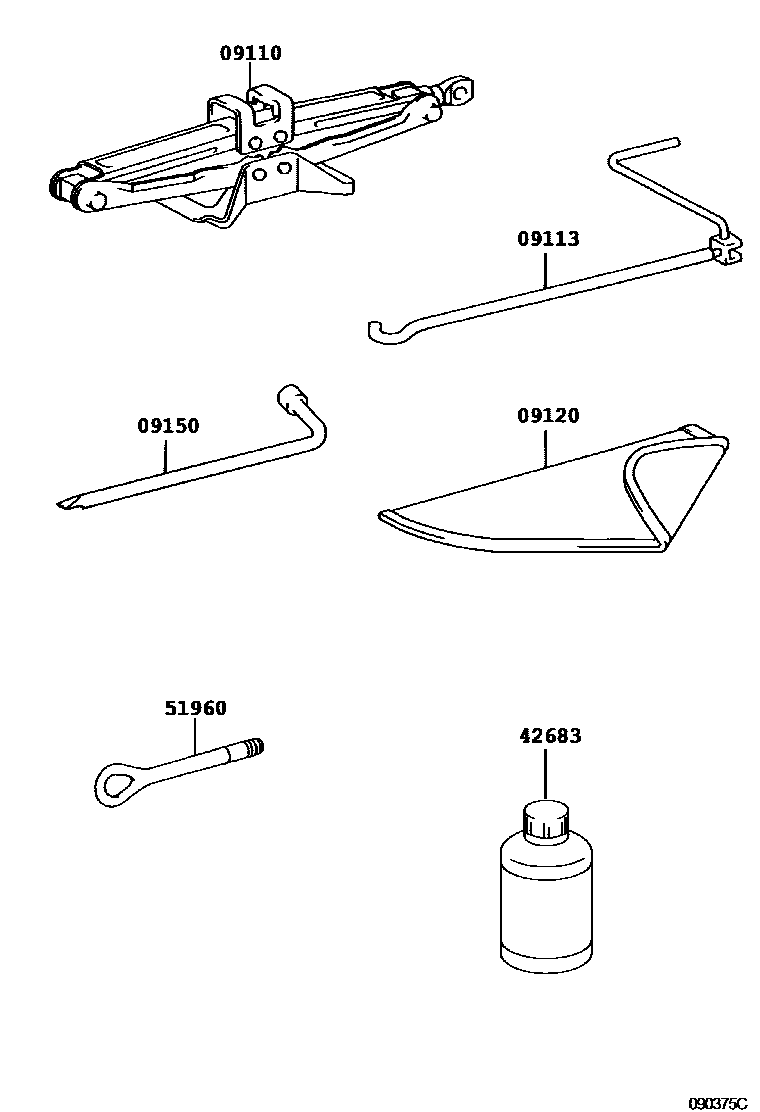 09110

09113

09150

09120

51960

42683

090375C