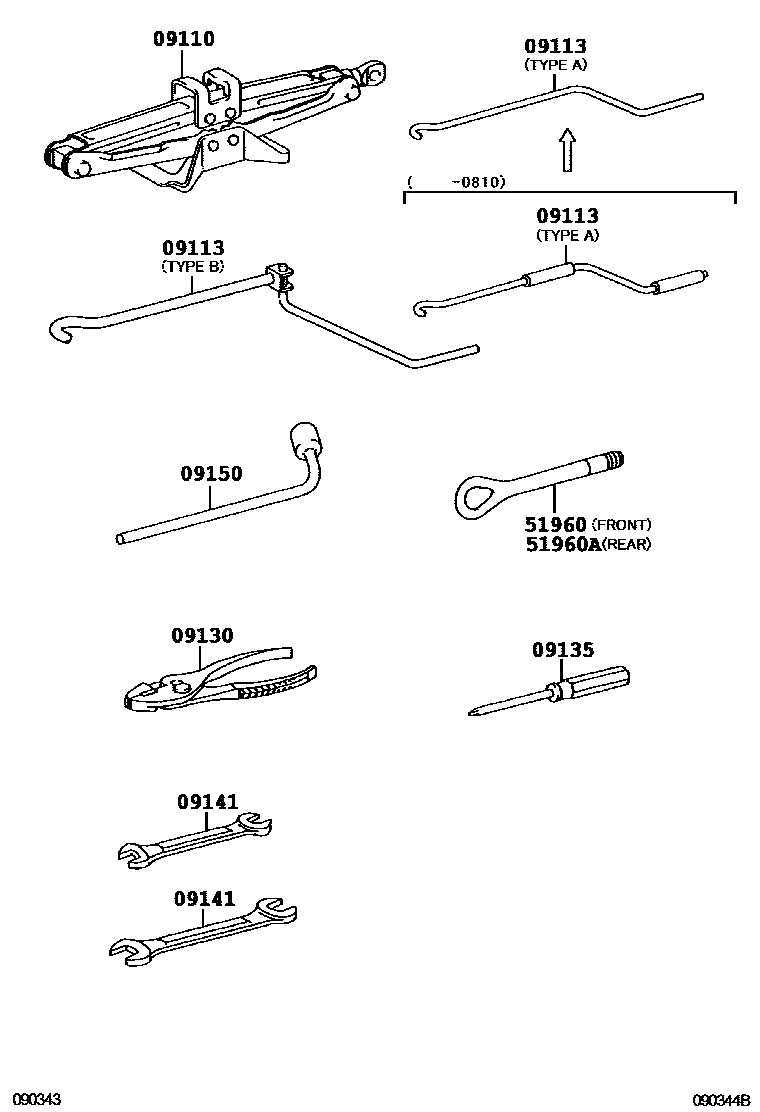 09110

09113
(TYPE A)

( -0810)

09113
(TYPE A)

09113
(TYPE B)

09150

51960 (FRONT)
51960A (REAR)

09130

09135

09141

09141

090343

090344B