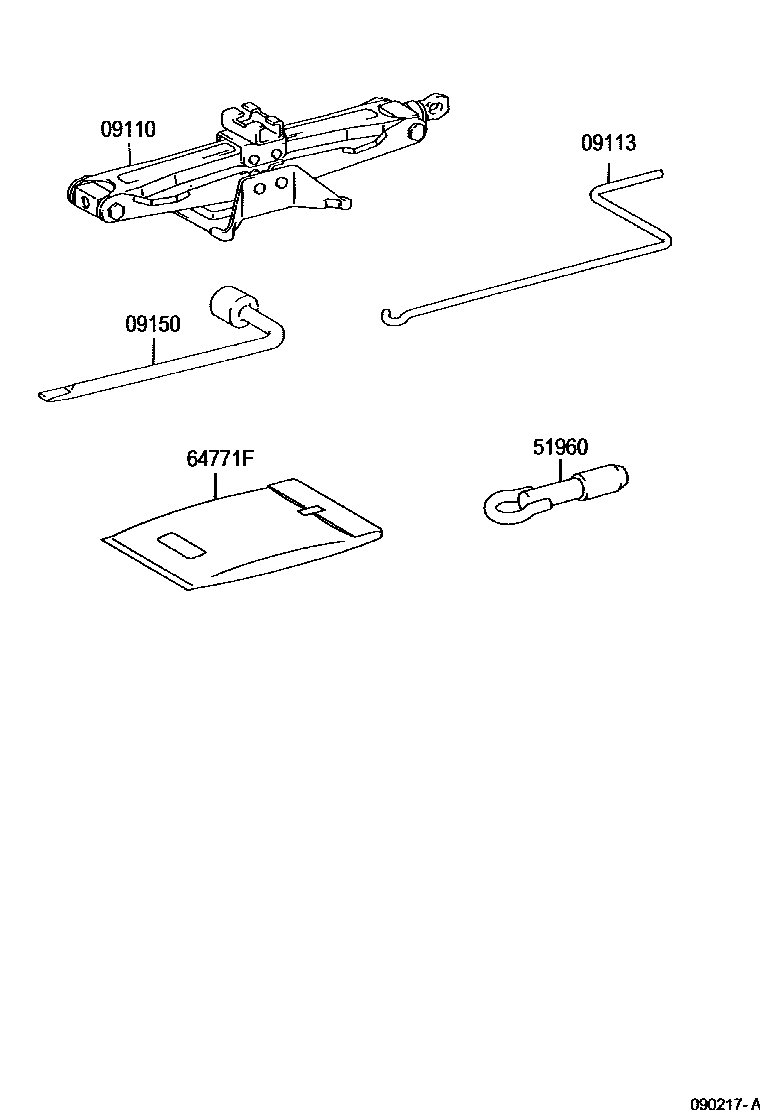 09110

09113

09150

64771F

51960

090217- A