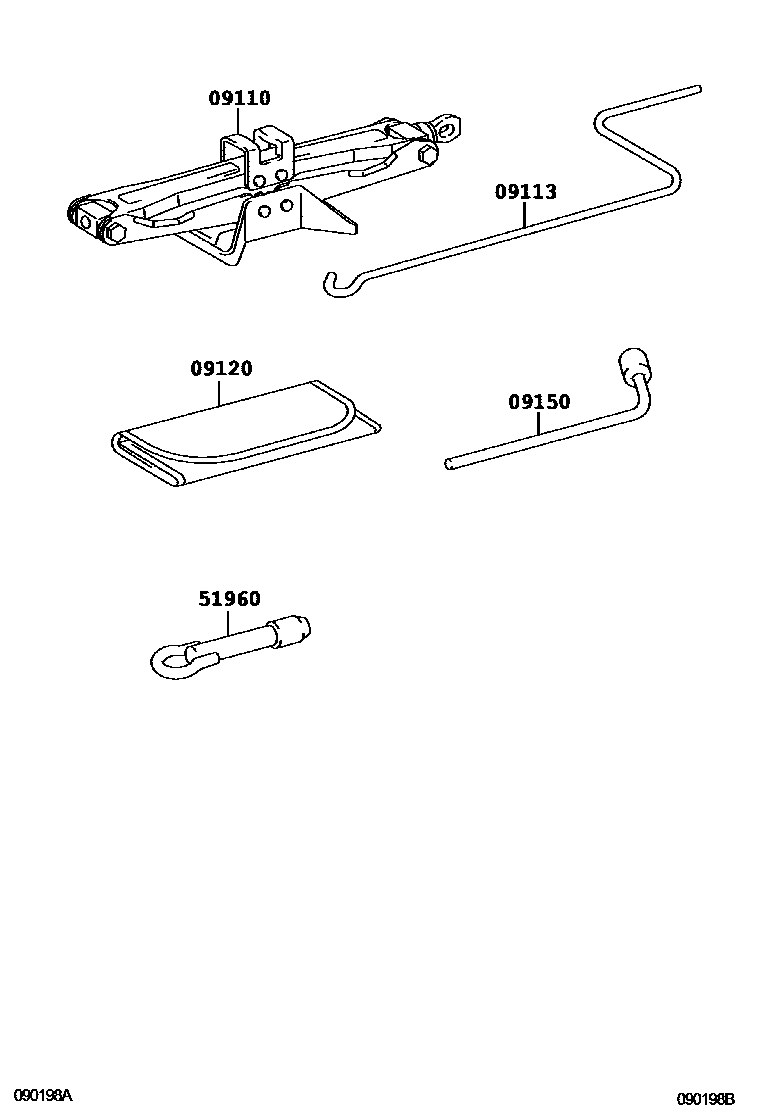 09110

09113

09120

09150

51960

090198A

090198B