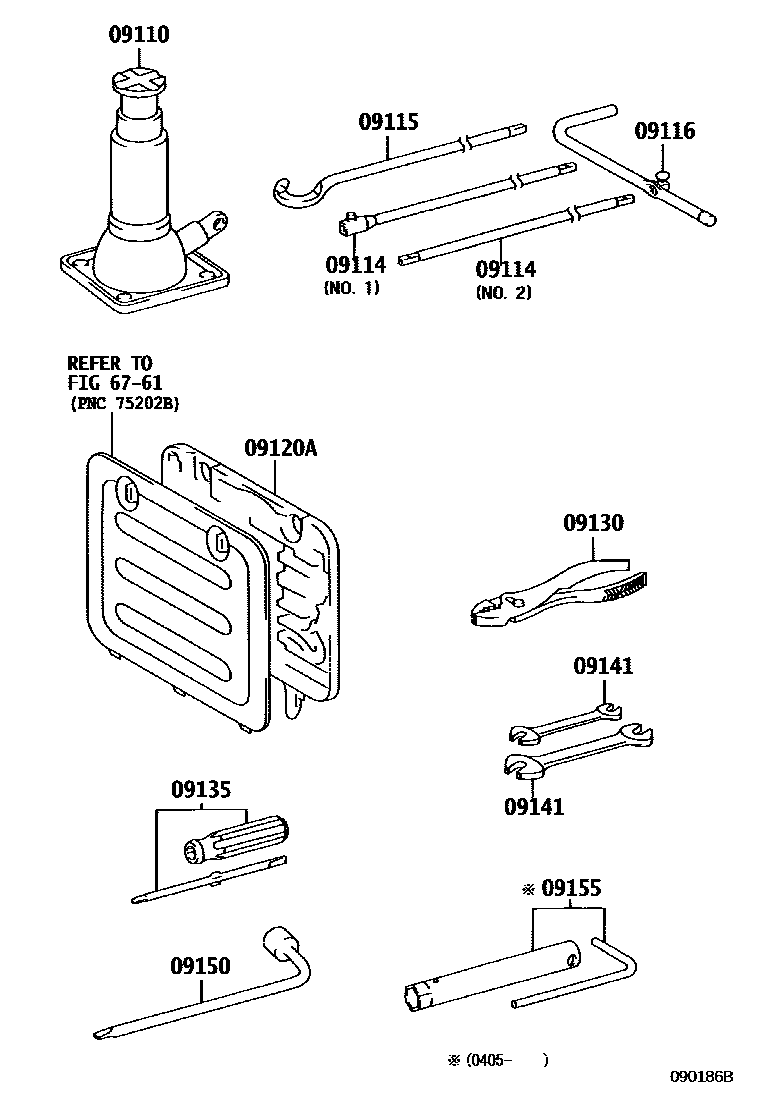 09110

09115

09116

09114
(NO. 1)

09114
(NO. 2)

REFER TO
FIG 67-61
(PNC 75202B)

09120A

09130

09141

09141

09135

※ 09155

09150

※ (0405-　　)

090186B