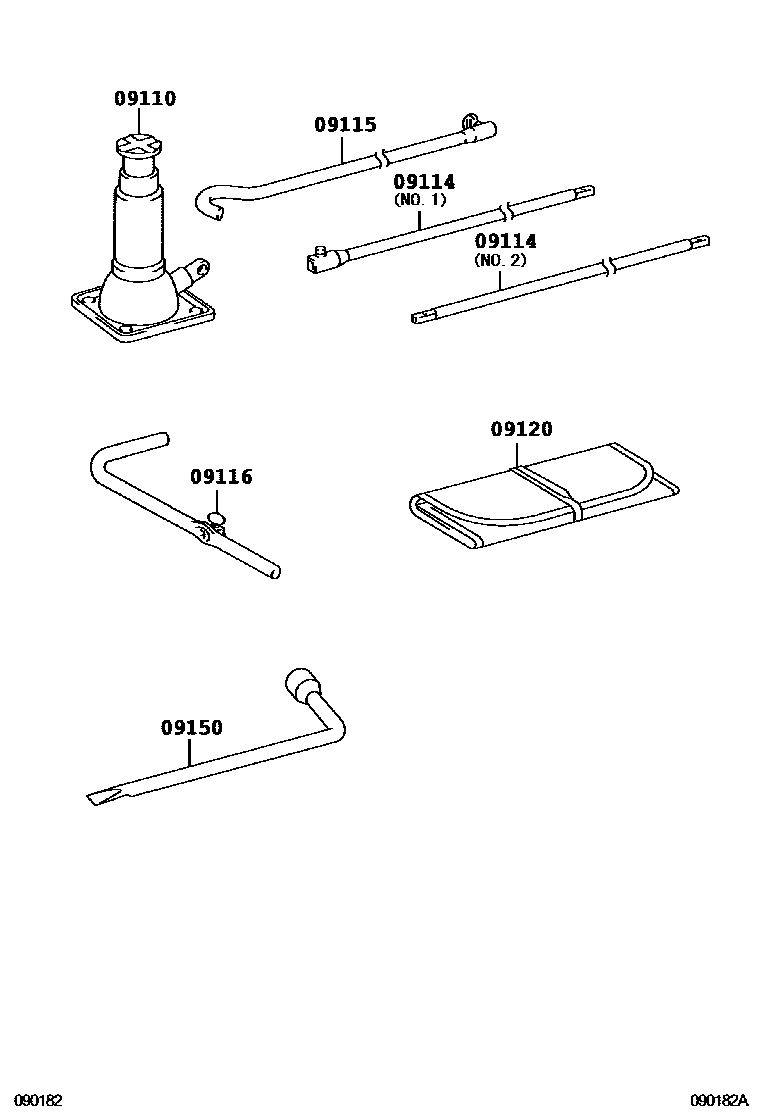 09110

09115

09114
(NO. 1)

09114
(NO. 2)

09116

09120

09150

090182

090182A