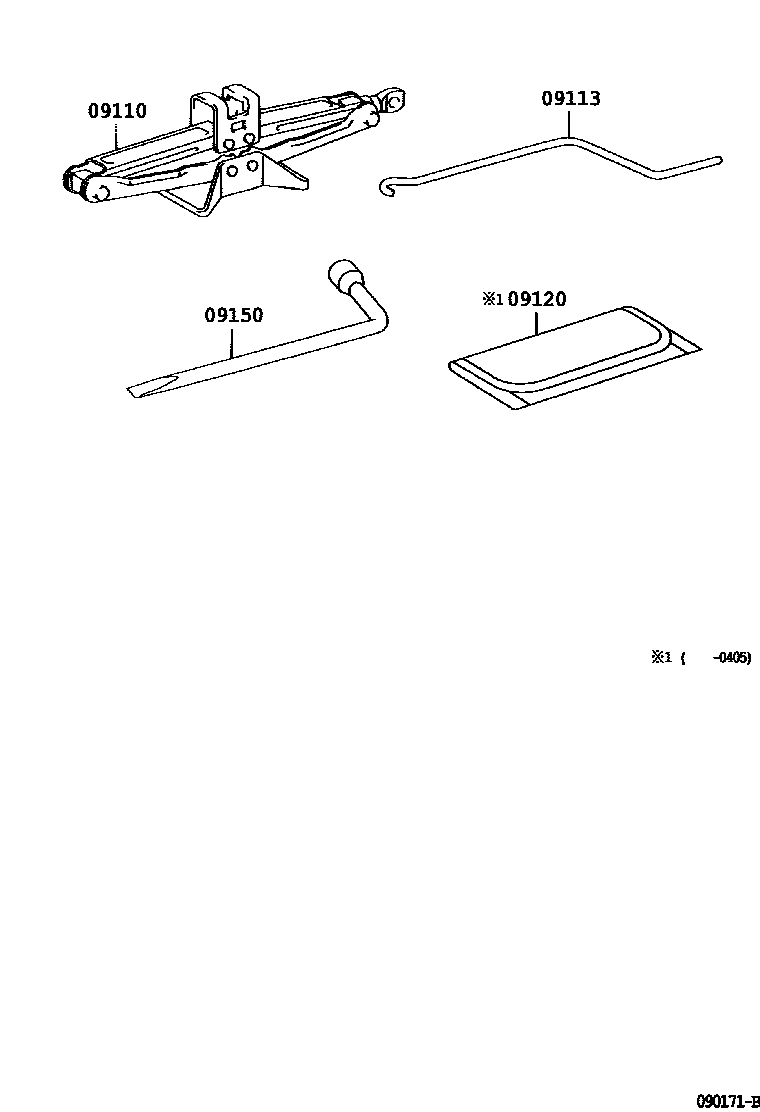 09110

09113

09150

※1 09120

※1 (  -0405)

090171-B