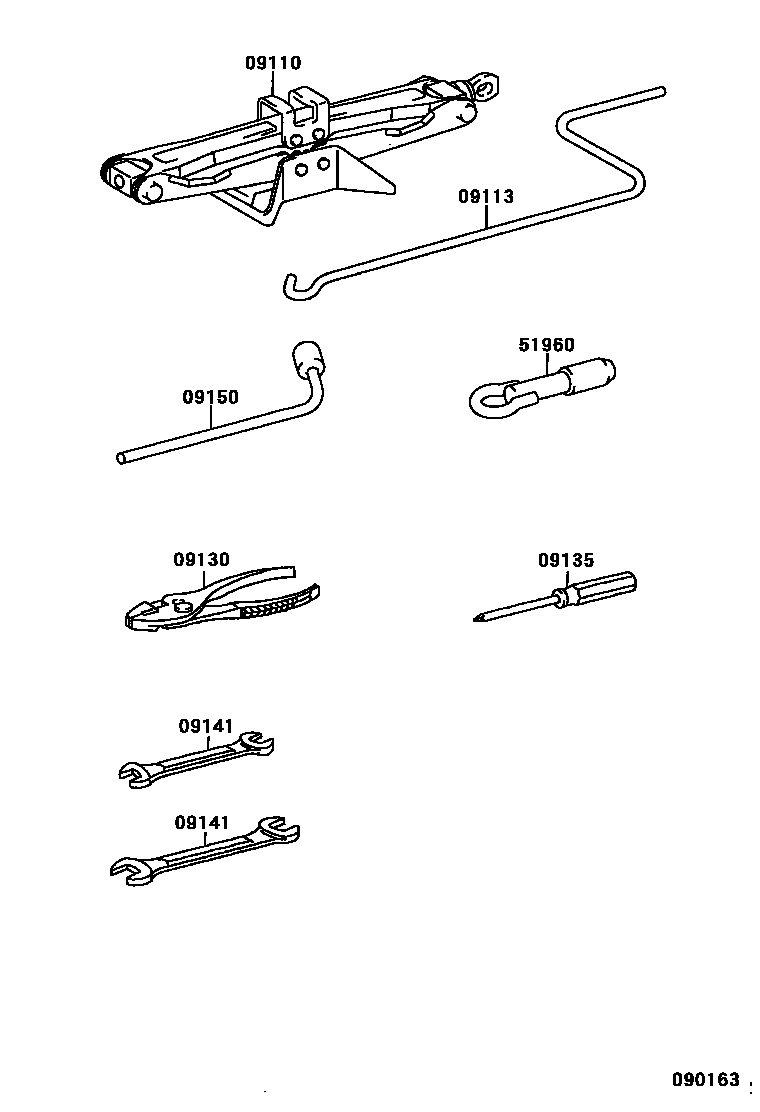 09110

09113

09150

51960

09130

09135

09141

09141

090163