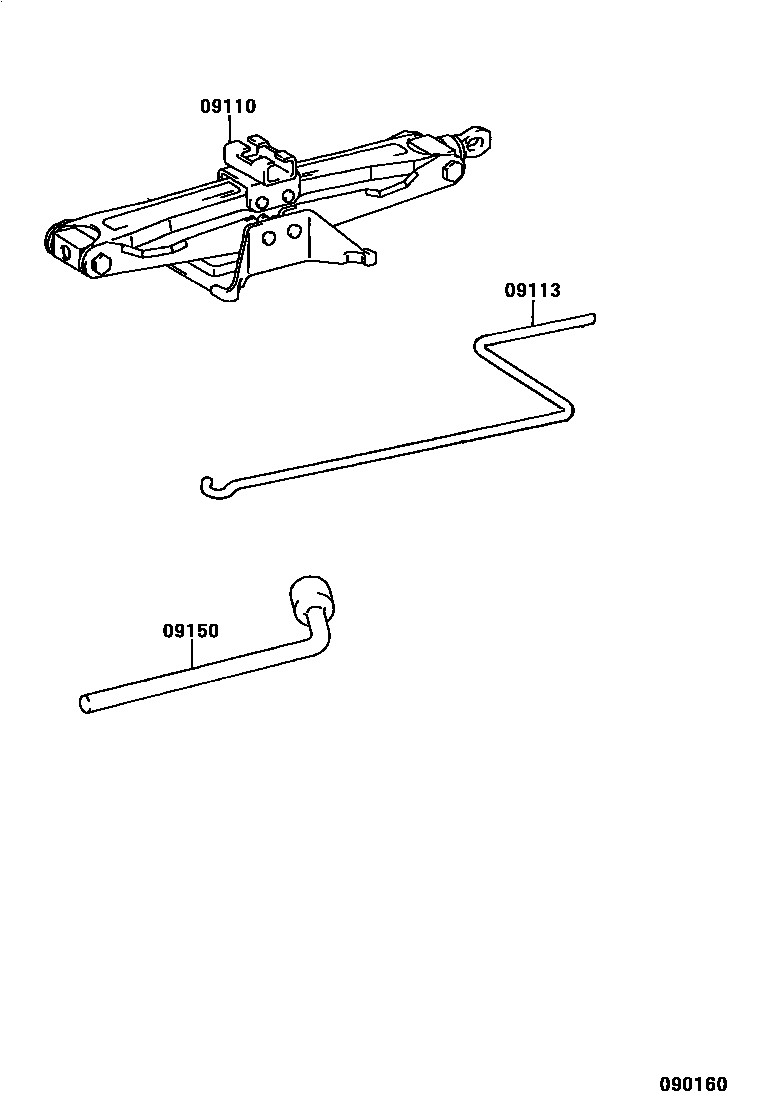 09110

09113

09150

090160